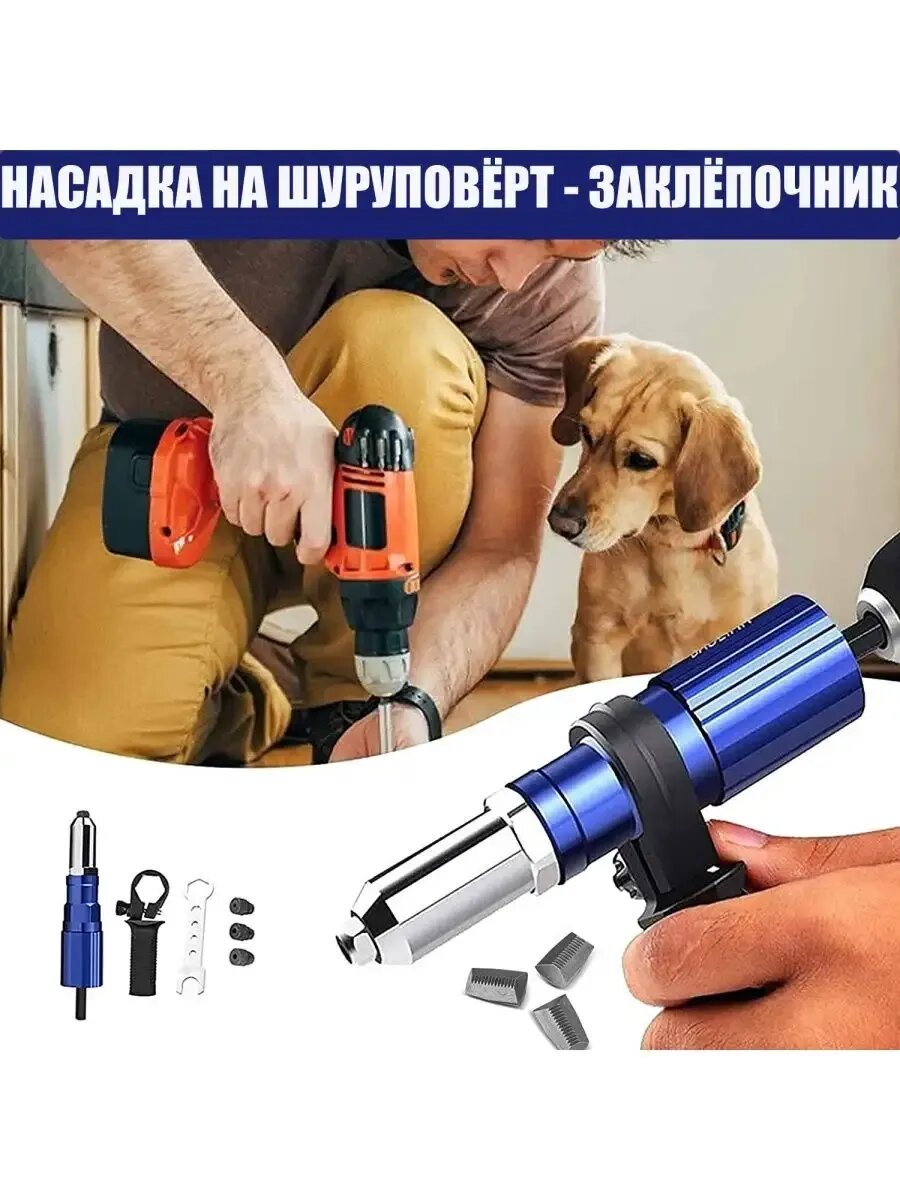 НАСАДКА НА ШУРУПОВЁРТ - ЗАКЛЁПОЧНИК