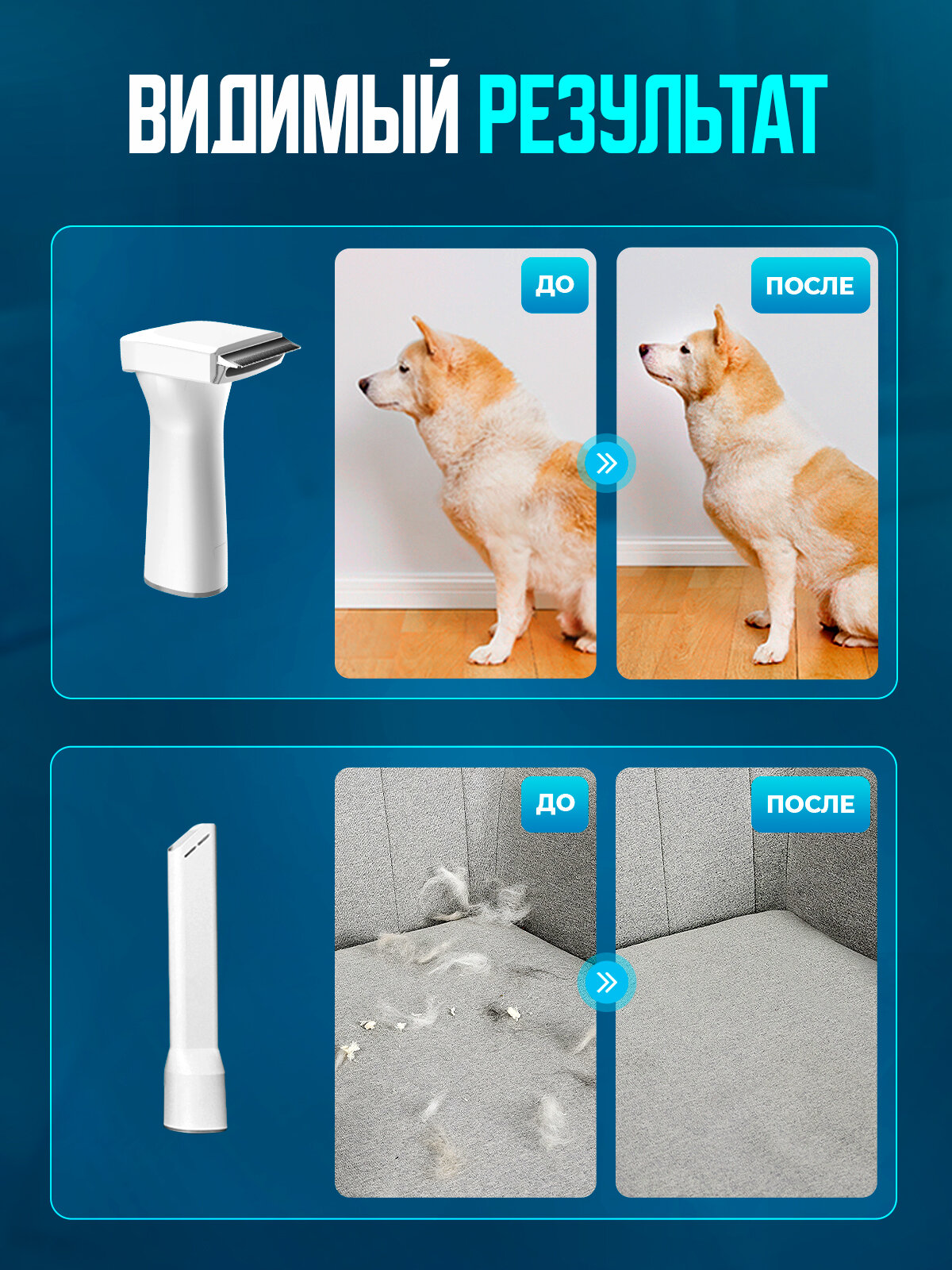 ВИДИМЫЙ РЕЗУЛЬТАТ

ДО

ПОСЛЕ

ДО

ПОСЛЕ