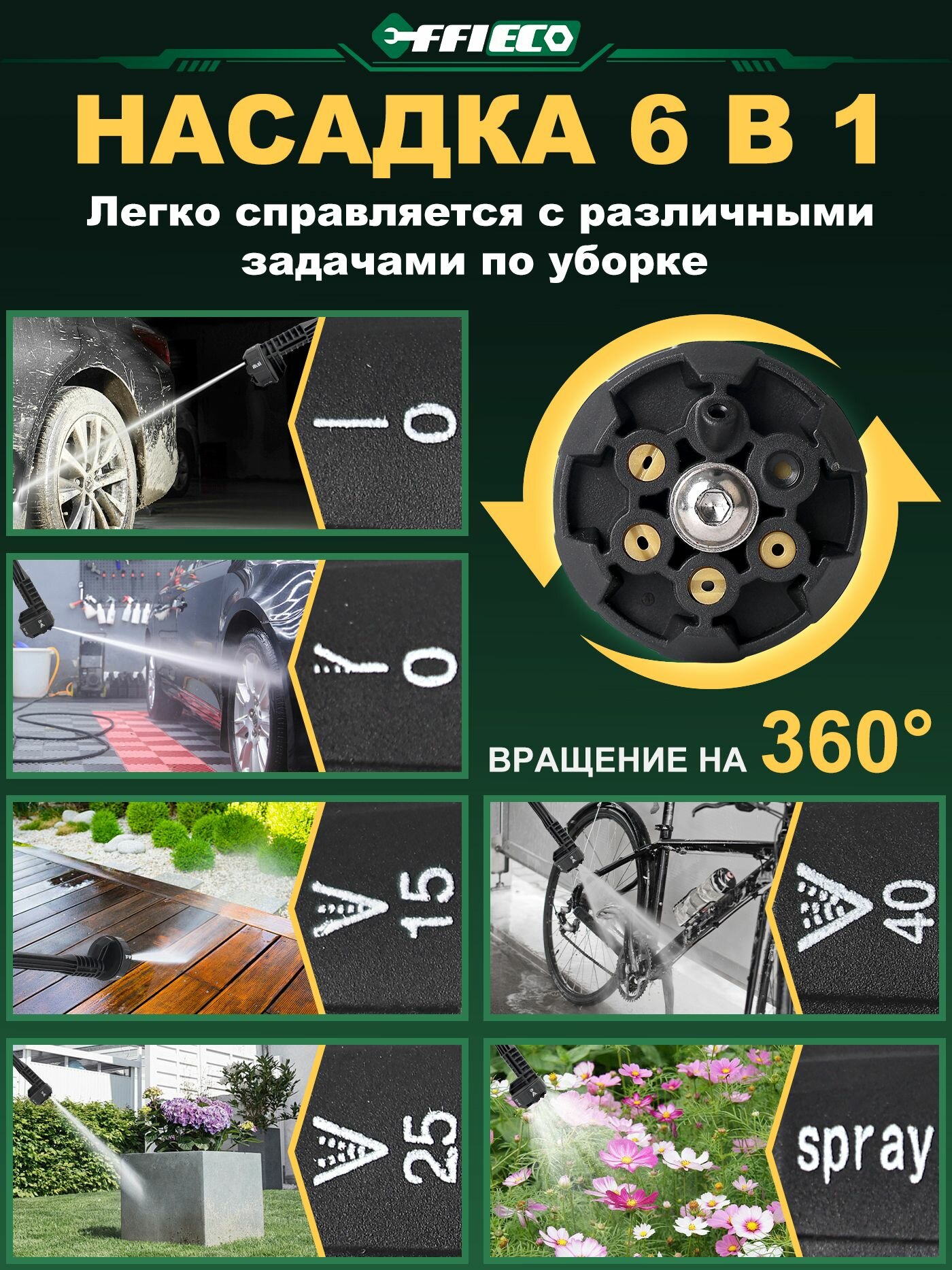 FFIECO

НАСАДКА 6 В 1

Легко справляется с различными задачами по уборке

0

0

ВРАЩЕНИЕ НА 360°

15

40

25

spray