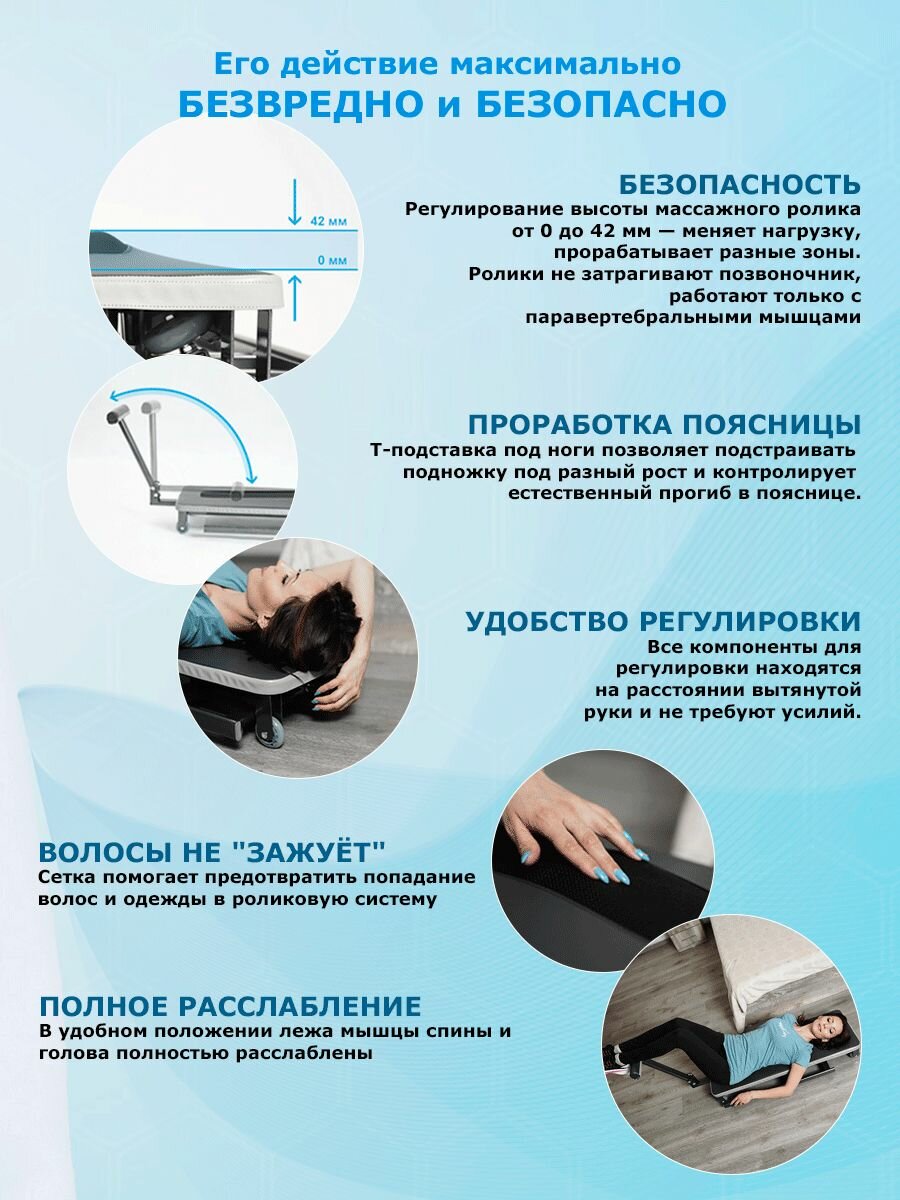 Его действие максимально
БЕЗВРЕДНО и БЕЗОПАСНО

42 мм
0 мм

БЕЗОПАСНОСТЬ
Регулирование высоты массажного ролика от 0 до 42 мм — меняет нагрузку, прорабатывает разные зоны. Ролики не затрагивают позвоночник, работают только с паравертебральными мышцами

ПРОРАБОТКА ПОЯСНИЦЫ
Т-подставка под ноги позволяет подстраивать подножку под разный рост и контролирует естественный прогиб в пояснице.

УДОБСТВО РЕГУЛИРОВКИ
Все компоненты для регулировки находятся на расстоянии вытянутой руки и не требуют усилий.

ВОЛОСЫ НЕ "ЗАЖУЁТ"
Сетка помогает предотвратить попадание волос и одежды в роликовую систему

ПОЛНОЕ РАССЛАБЛЕНИЕ
В удобном положении лежа мышцы спины и голова полностью расслаблены