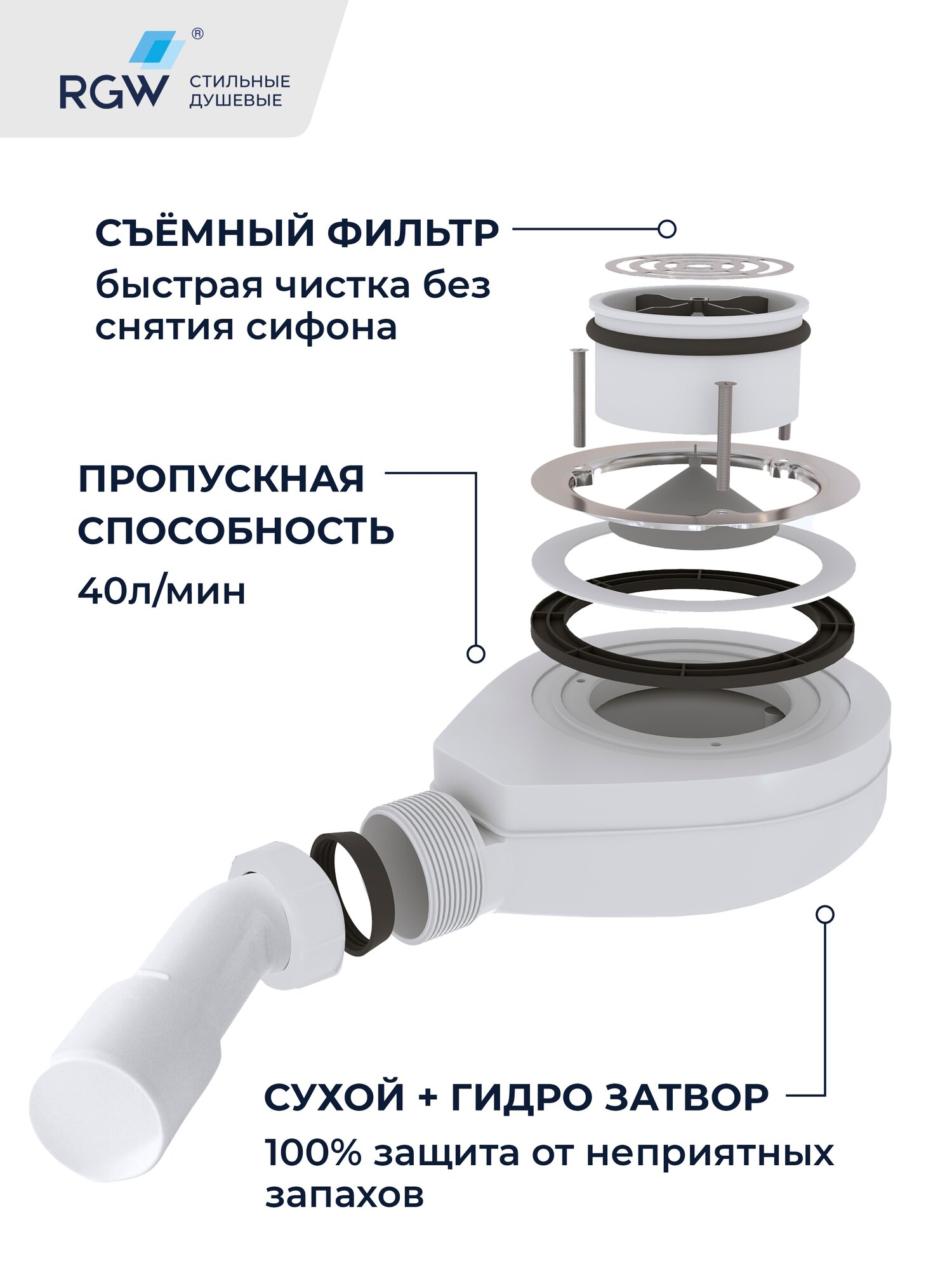 RGW® СТИЛЬНЫЕ ДУШЕВЫЕ

СЪЁМНЫЙ ФИЛЬТР
быстрая чистка без снятия сифона

ПРОПУСКНАЯ СПОСОБНОСТЬ
40л/мин

СУХОЙ + ГИДРО ЗАТВОР
100% защита от неприятных запахов