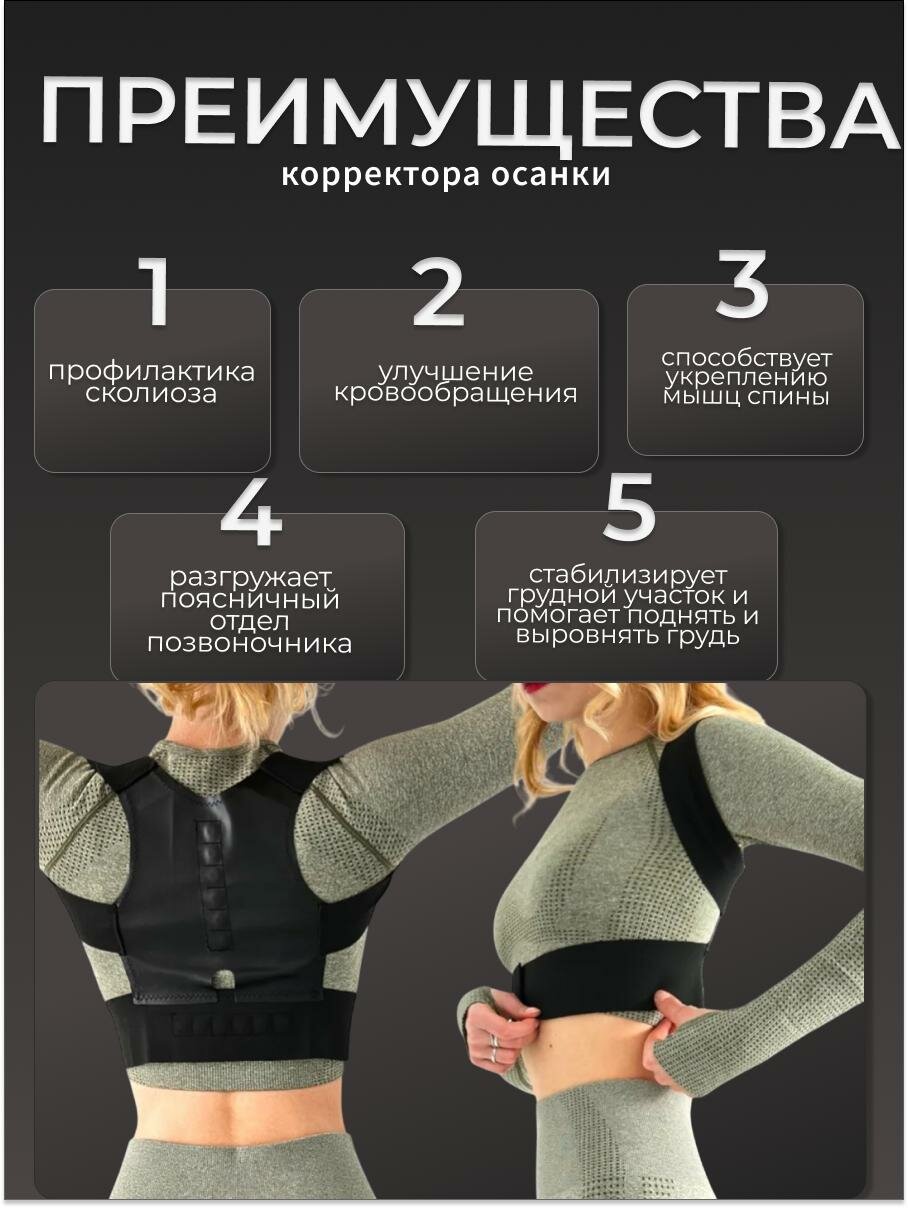 ПРЕИМУЩЕСТВА
корректора осанки

1
профилактика сколиоза

2
улучшение кровообращения

3
способствует укреплению мышц спины

4
разгружает поясничный отдел позвоночника

5
стабилизирует грудной участок и помогает поднять и выровнять грудь