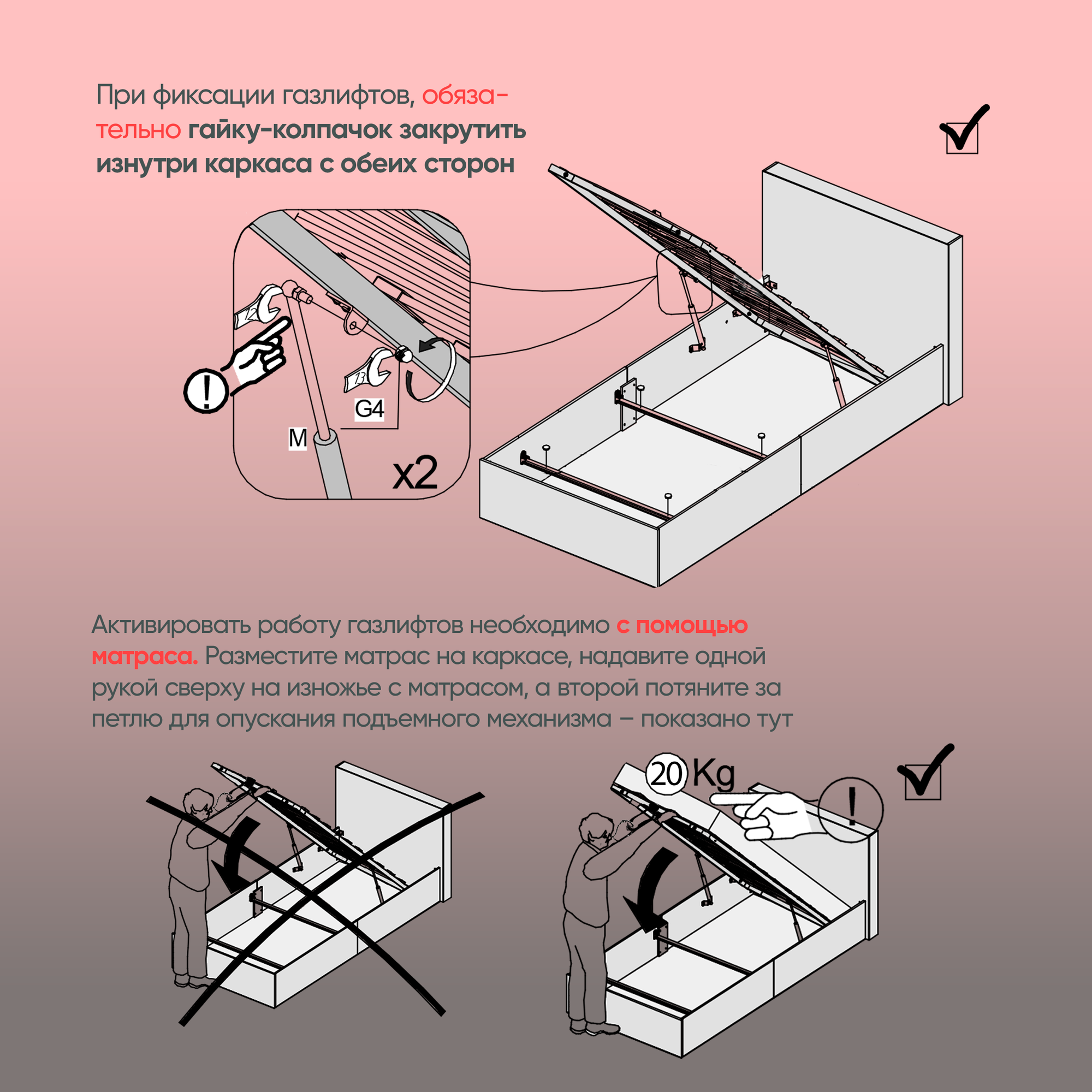 При фиксации газлифтов, обязательно гайку-колпачок закрутить изнутри каркаса с обеих сторон

12

13

G4

M

x2

Активировать работу газлифтов необходимо с помощью матраса. Разместите матрас на каркасе, надавите одной рукой сверху на изножье с матрасом, а второй потяните за петлю для опускания подъемного механизма – показано тут

20 Kg