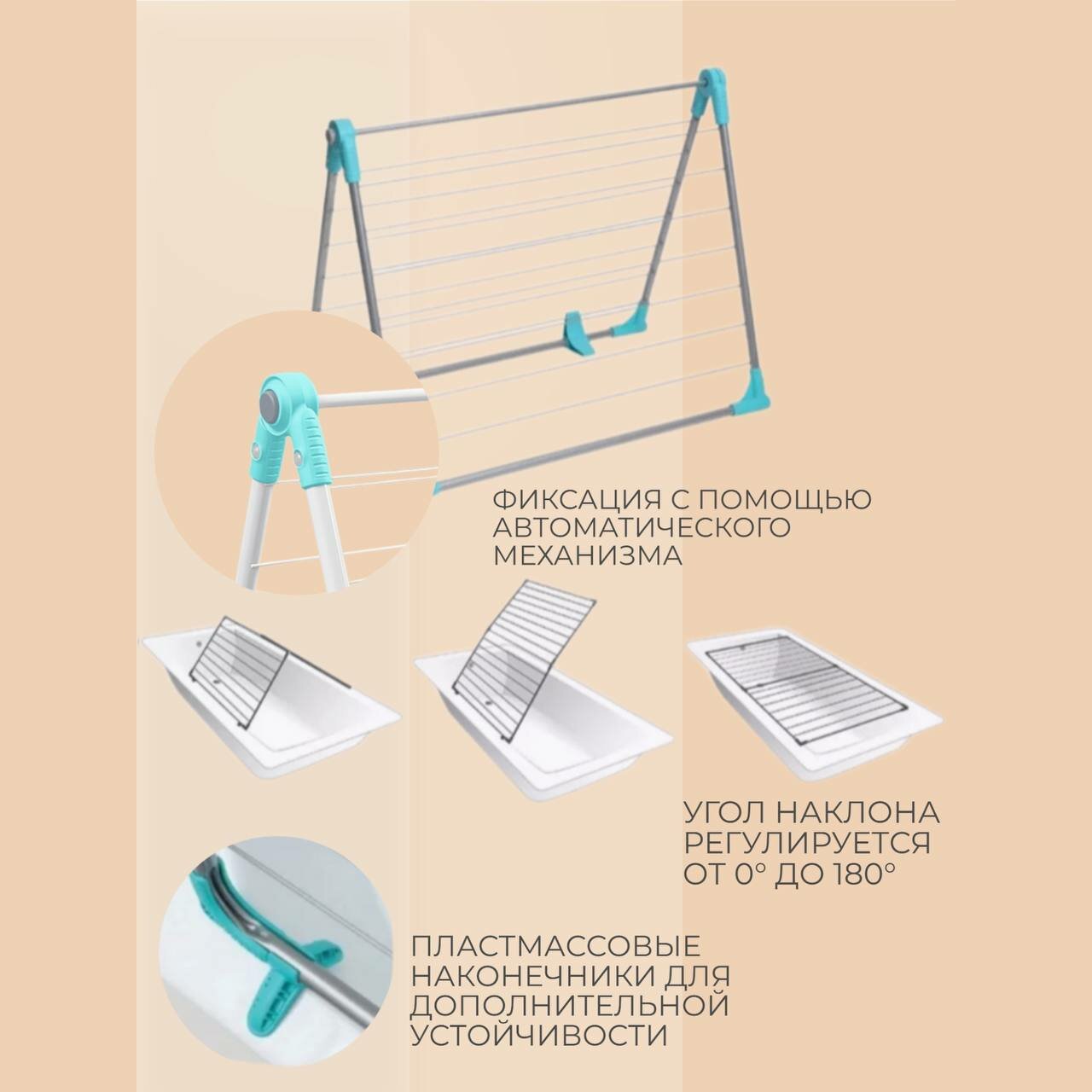 ФИКСАЦИЯ С ПОМОЩЬЮ АВТОМАТИЧЕСКОГО МЕХАНИЗМА

УГОЛ НАКЛОНА РЕГУЛИРУЕТСЯ ОТ 0° ДО 180°

ПЛАСТМАССОВЫЕ НАКОНЕЧНИКИ ДЛЯ ДОПОЛНИТЕЛЬНОЙ УСТОЙЧИВОСТИ