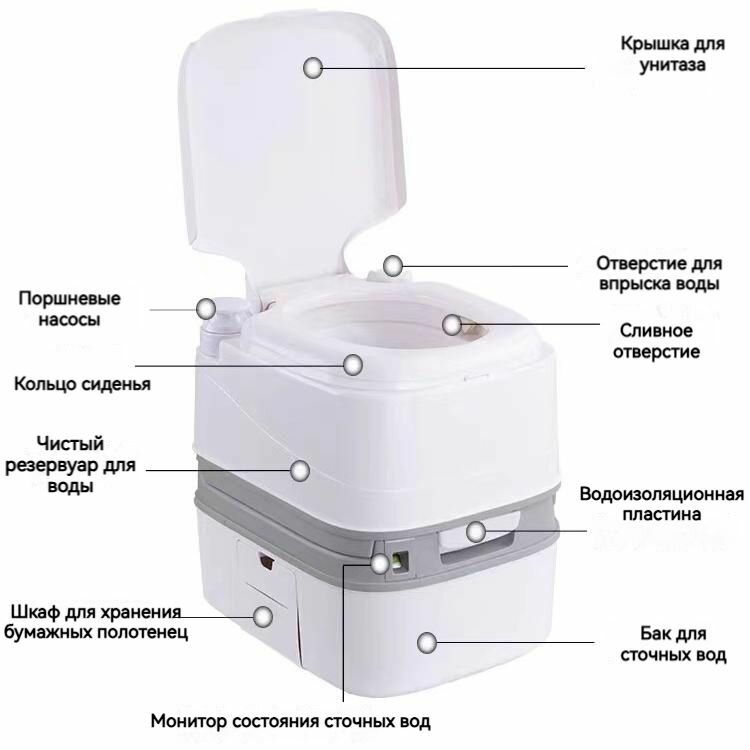 Крышка для унитаза

Отверстие для впрыска воды

Поршневые насосы

Сливное отверстие

Кольцо сиденья

Чистый резервуар для воды

Водоизоляционная пластина

Шкаф для хранения бумажных полотенец

Бак для сточных вод

Монитор состояния сточных вод