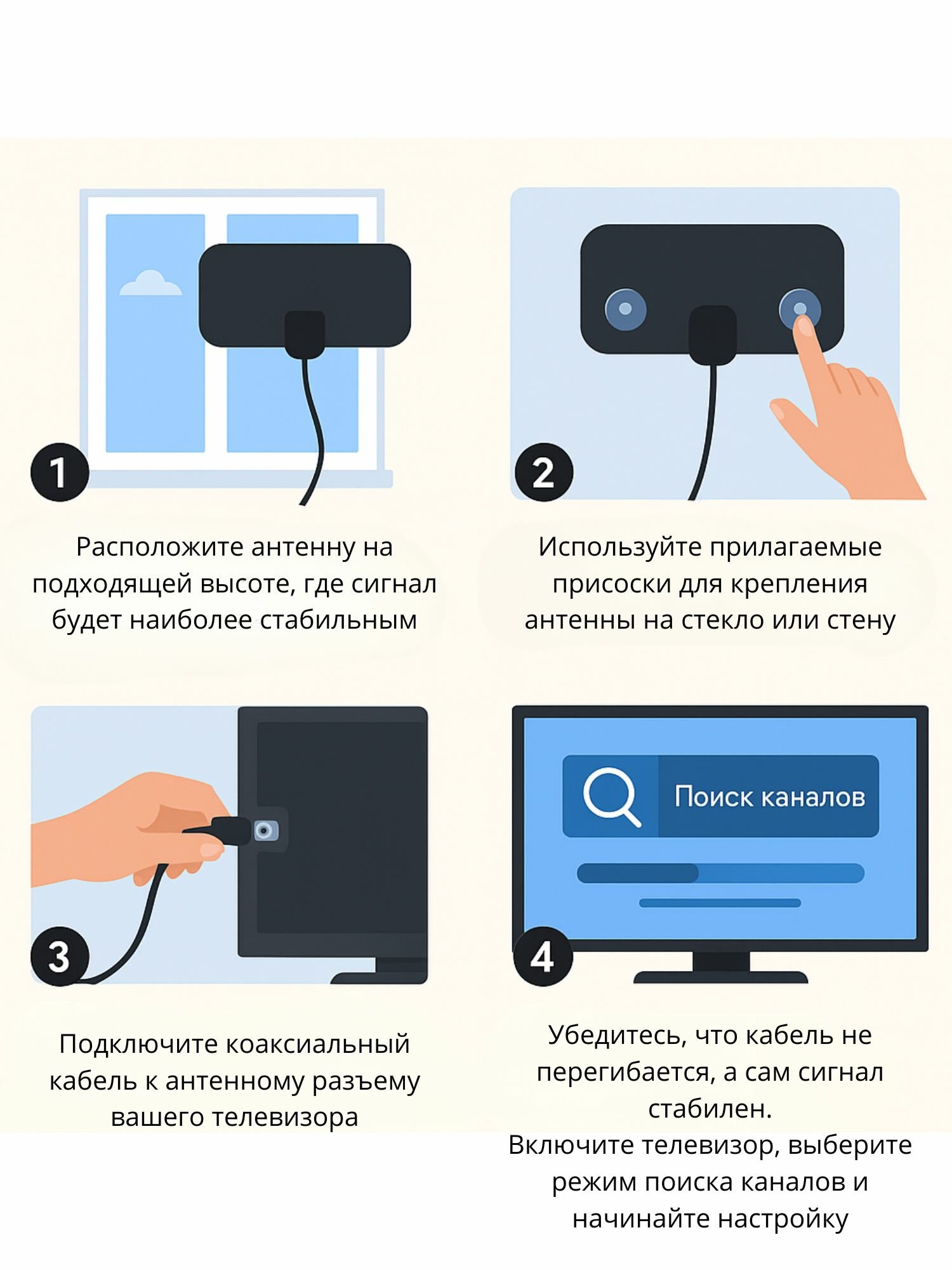 1

Расположите антенну на подходящей высоте, где сигнал будет наиболее стабильным

2

Используйте прилагаемые присоски для крепления антенны на стекло или стену

3

Подключите коаксиальный кабель к антенному разъему вашего телевизора

Поиск каналов

4

Убедитесь, что кабель не перегибается, а сам сигнал стабилен.
Включите телевизор, выберите режим поиска каналов и начинайте настройку