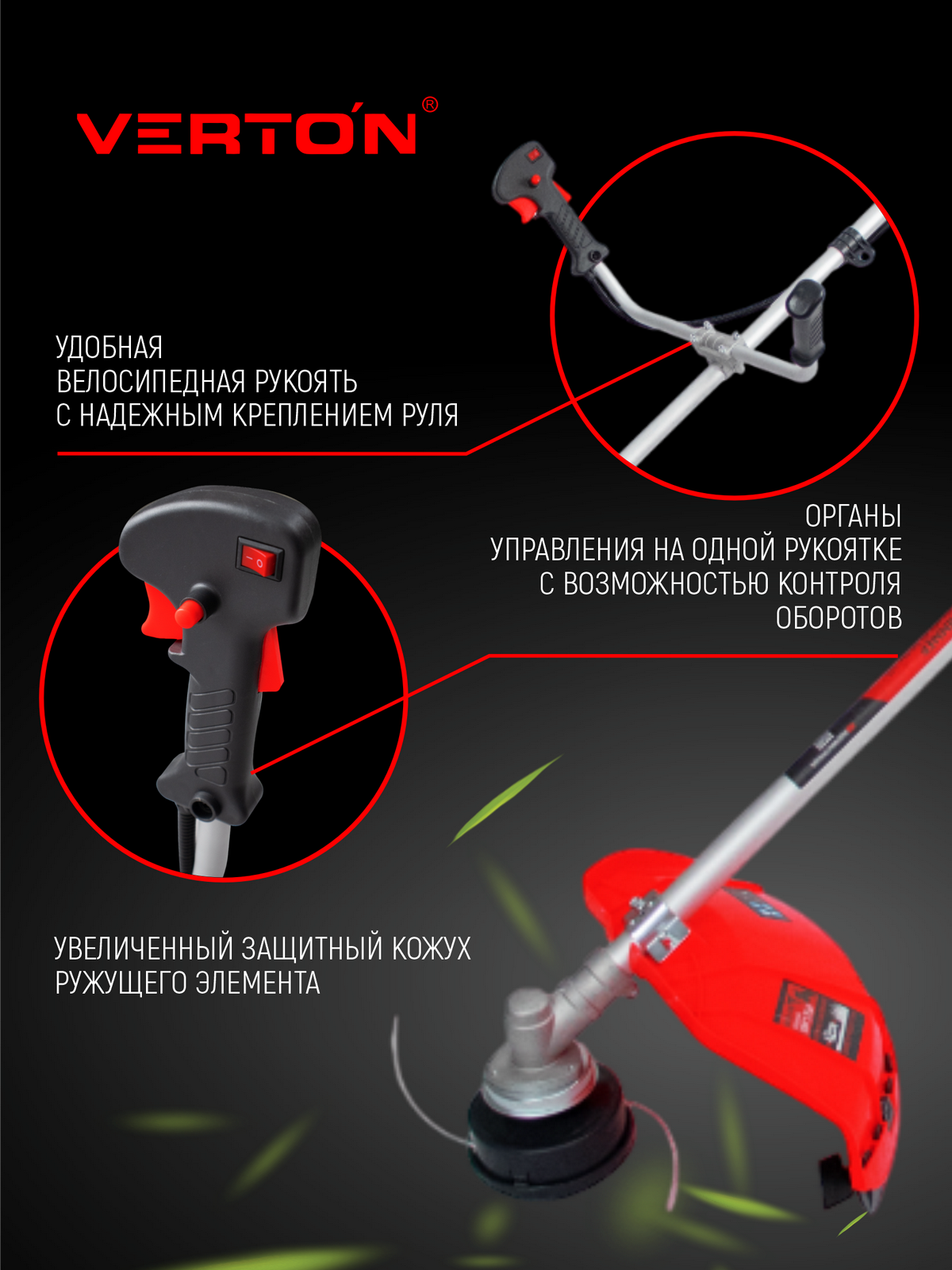 VERTON®

УДОБНАЯ ВЕЛОСИПЕДНАЯ РУКОЯТЬ С НАДЕЖНЫМ КРЕПЛЕНИЕМ РУЛЯ

ОРГАНЫ УПРАВЛЕНИЯ НА ОДНОЙ РУКОЯТКЕ С ВОЗМОЖНОСТЬЮ КОНТРОЛЯ ОБОРОТОВ

УВЕЛИЧЕННЫЙ ЗАЩИТНЫЙ КОЖУХ РУЖУЩЕГО ЭЛЕМЕНТА