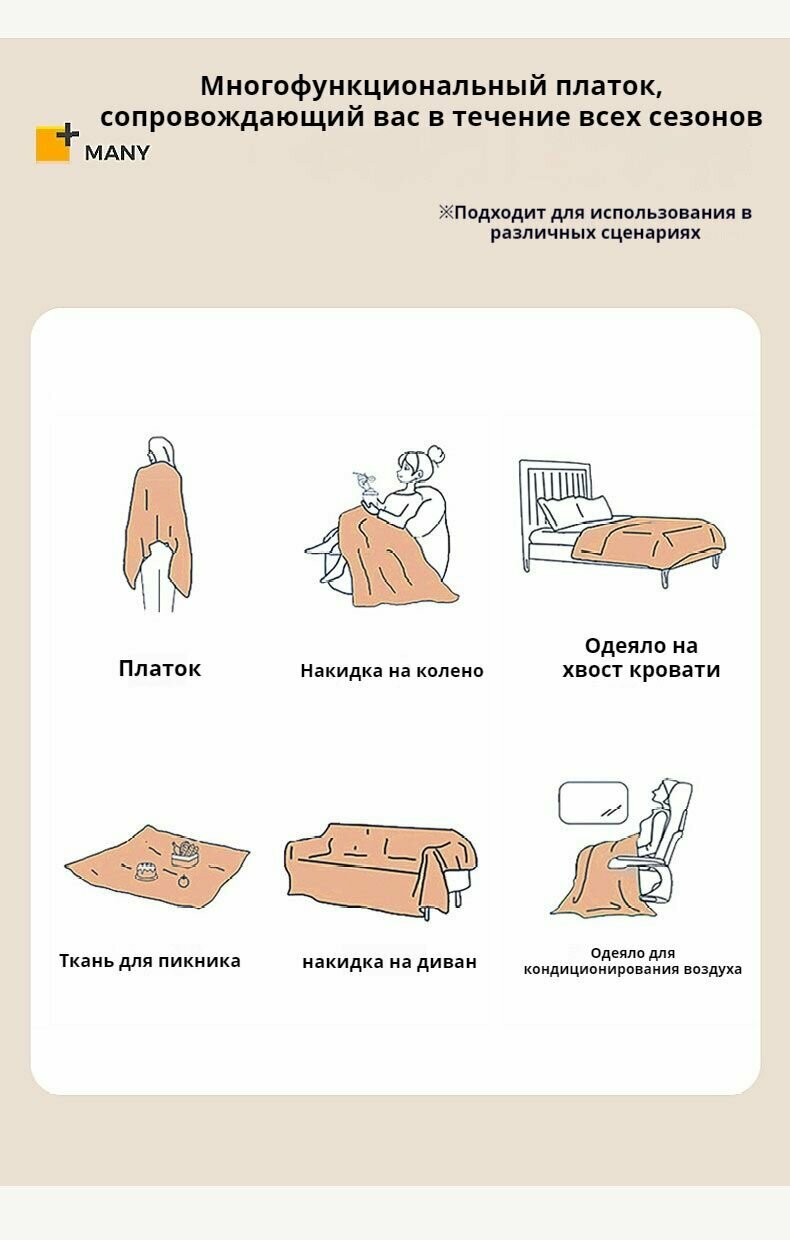 Многофункциональный платок, сопровождающий вас в течение всех сезонов

MANY

※Подходит для использования в различных сценариях

Платок

Накидка на колено

Одеяло на хвост кровати

Ткань для пикника

накидка на диван

Одеяло для кондиционирования воздуха