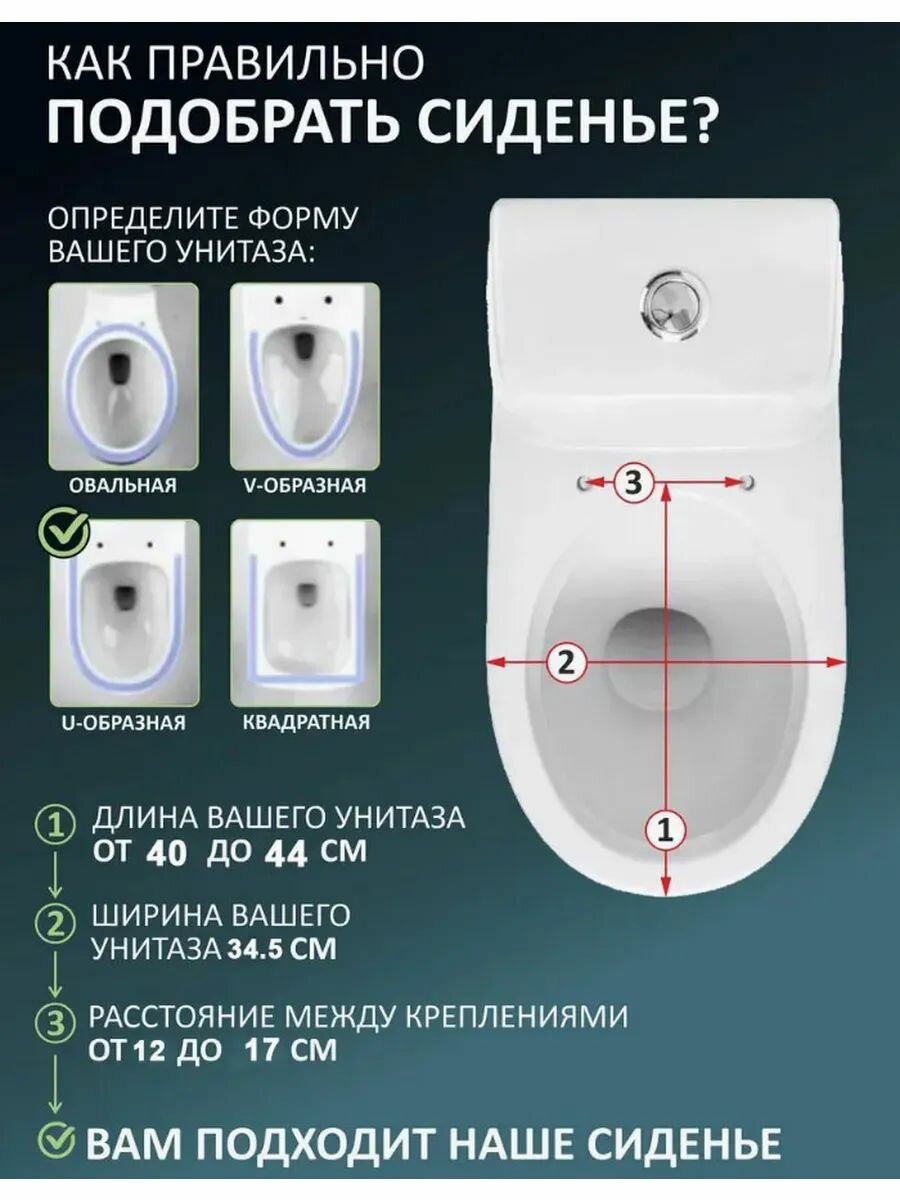 КАК ПРАВИЛЬНО
ПОДОБРАТЬ СИДЕНЬЕ?

ОПРЕДЕЛИТЕ ФОРМУ ВАШЕГО УНИТАЗА:

ОВАЛЬНАЯ
V-ОБРАЗНАЯ
U-ОБРАЗНАЯ
КВАДРАТНАЯ

3
2
1

1 ДЛИНА ВАШЕГО УНИТАЗА
ОТ 40 ДО 44 СМ

2 ШИРИНА ВАШЕГО УНИТАЗА 34.5 СМ

3 РАССТОЯНИЕ МЕЖДУ КРЕПЛЕНИЯМИ
ОТ 12 ДО 17 СМ

ВАМ ПОДХОДИТ НАШЕ СИДЕНЬЕ