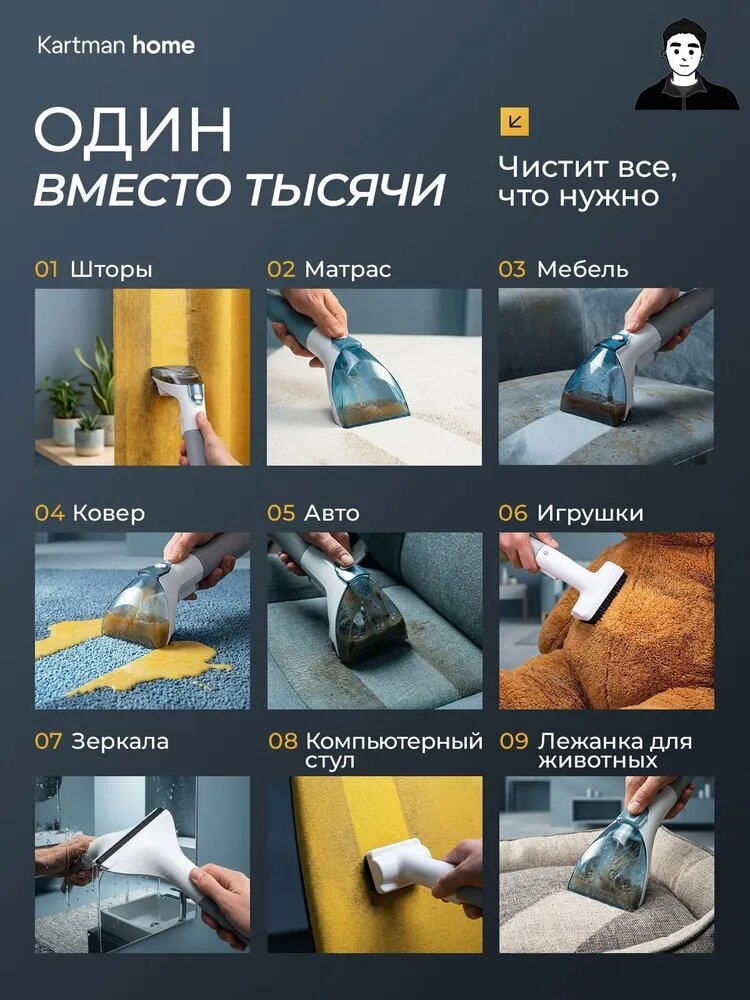 Kartman home

ОДИН
ВМЕСТО ТЫСЯЧИ

Чистит все, что нужно

01 Шторы

02 Матрас

03 Мебель

04 Ковер

05 Авто

06 Игрушки

07 Зеркала

08 Компьютерный стул

09 Лежанка для животных