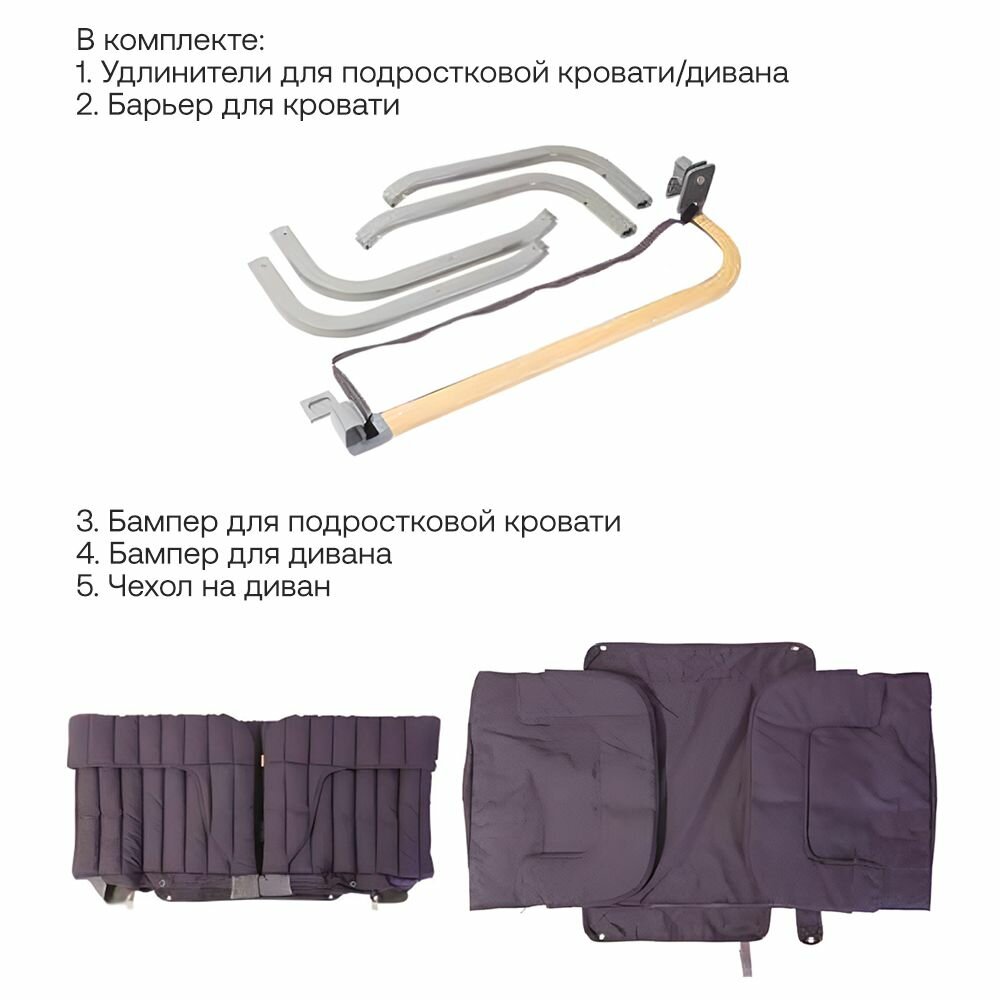 В комплекте:
1. Удлинители для подростковой кровати/дивана
2. Барьер для кровати

3. Бампер для подростковой кровати
4. Бампер для дивана
5. Чехол на диван