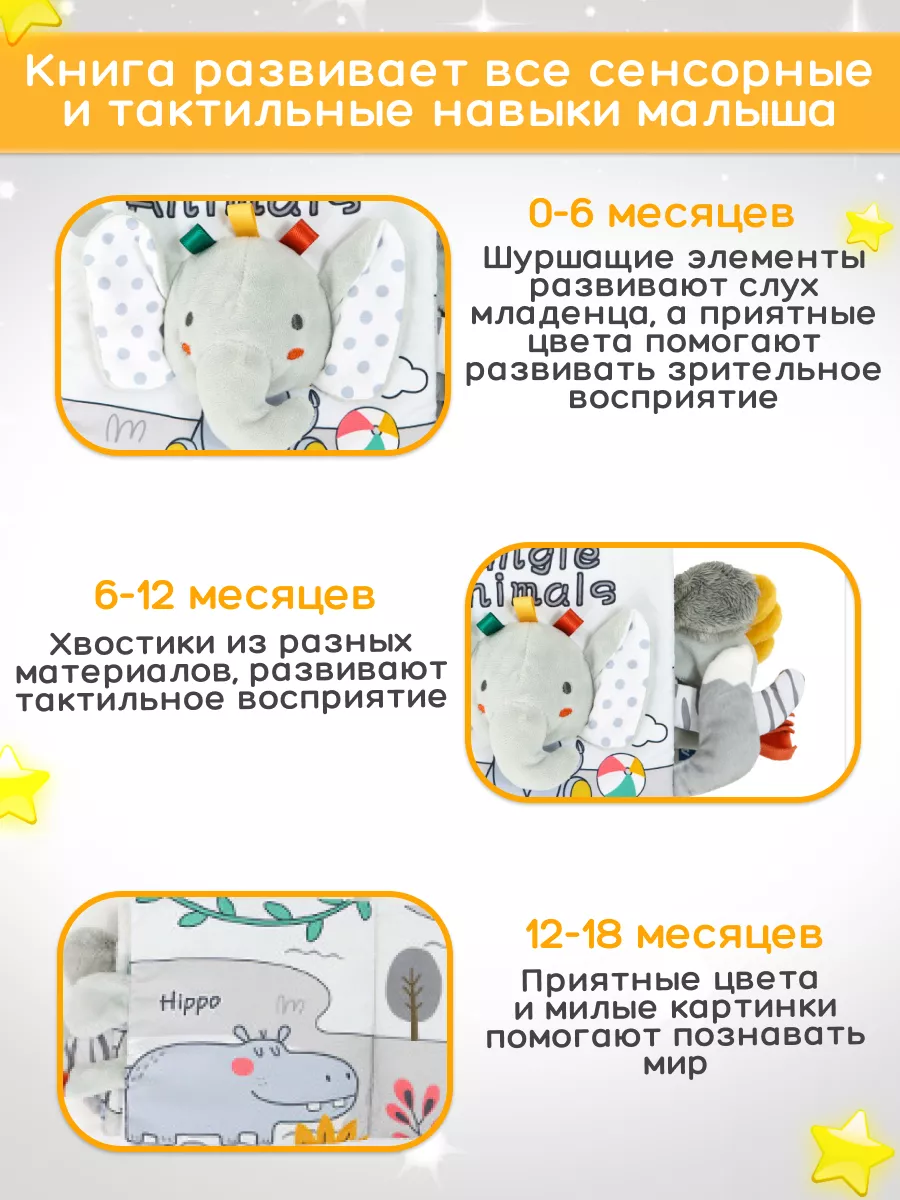 Книга развивает все сенсорные и тактильные навыки малыша

Animals

0-6 месяцев

Шуршащие элементы развивают слух младенца, а приятные цвета помогают развивать зрительное восприятие

6-12 месяцев

Хвостики из разных материалов, развивают тактильное восприятие

ngle nimals

Hippo

12-18 месяцев

Приятные цвета и милые картинки помогают познавать мир