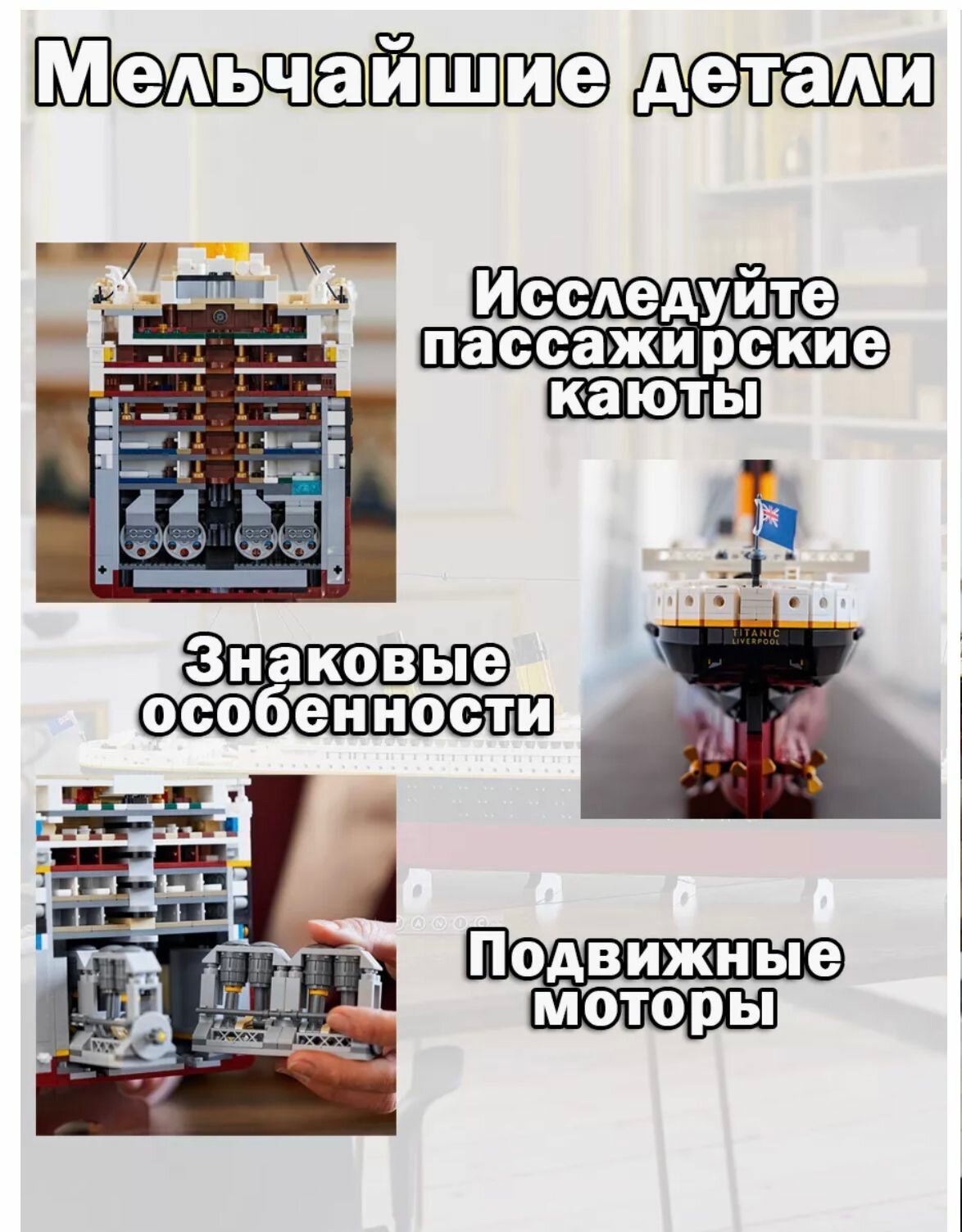 Мельчайшие детали

Исследуйте пассажирские каюты

TITANIC
LIVERPOOL

Знаковые особенности

Подвижные моторы