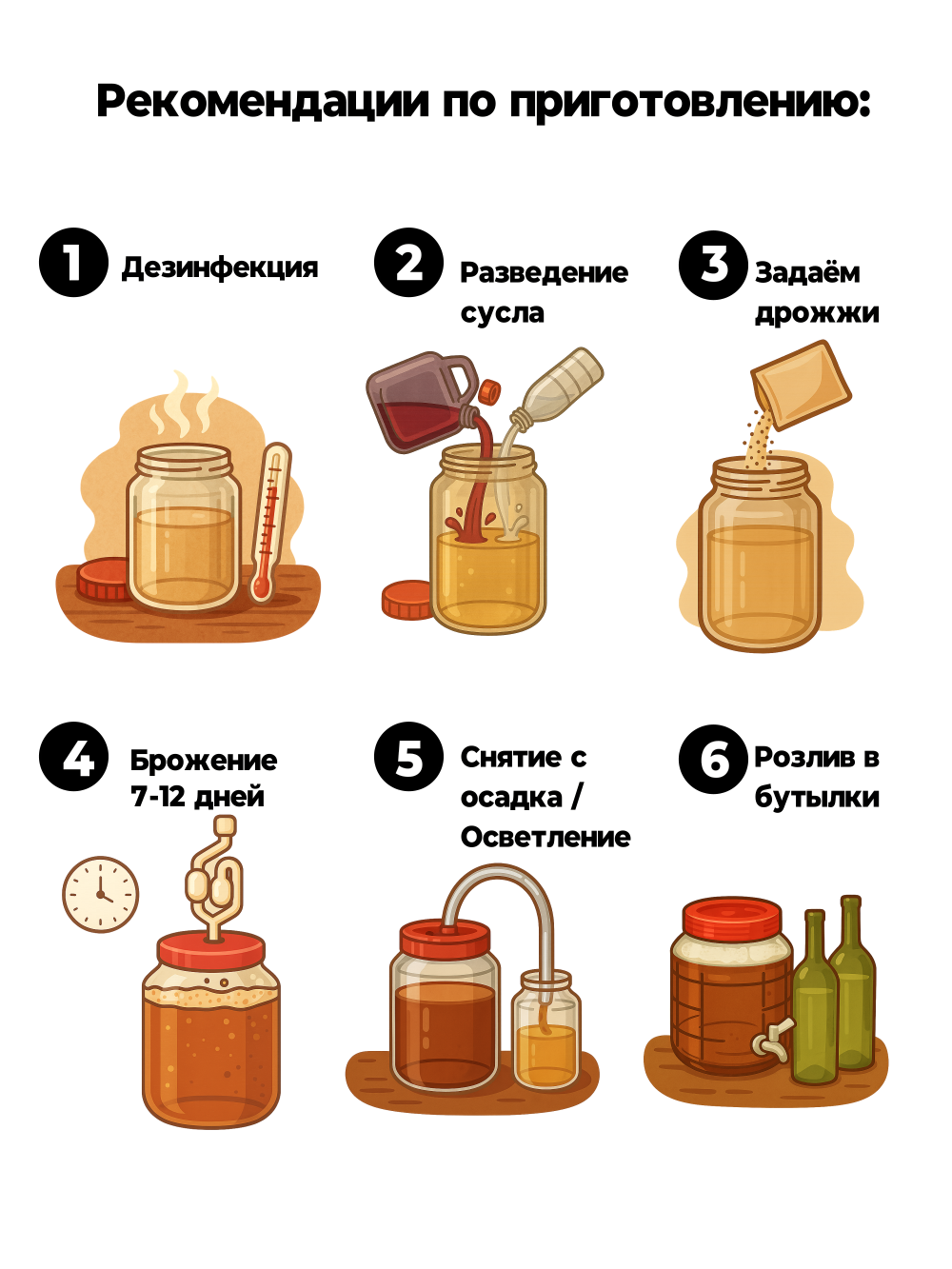 Рекомендации по приготовлению:

1 Дезинфекция

2 Разведение сусла

3 Задаём дрожжи

4 Брожение 7-12 дней

5 Снятие с осадка / Осветление

6 Розлив в бутылки