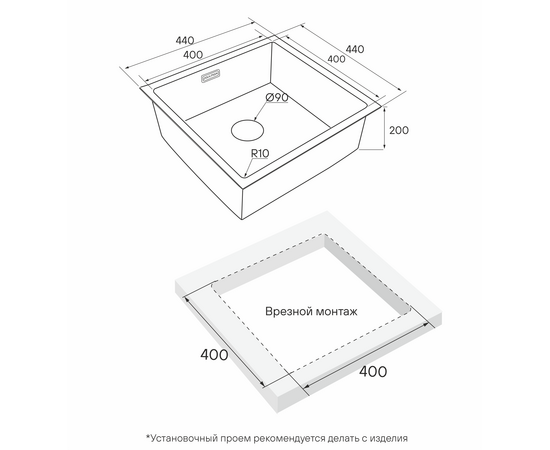 440
400
440
400
Ø90
200
R10

Врезной монтаж
400
400

*Установочный проем рекомендуется делать с изделия