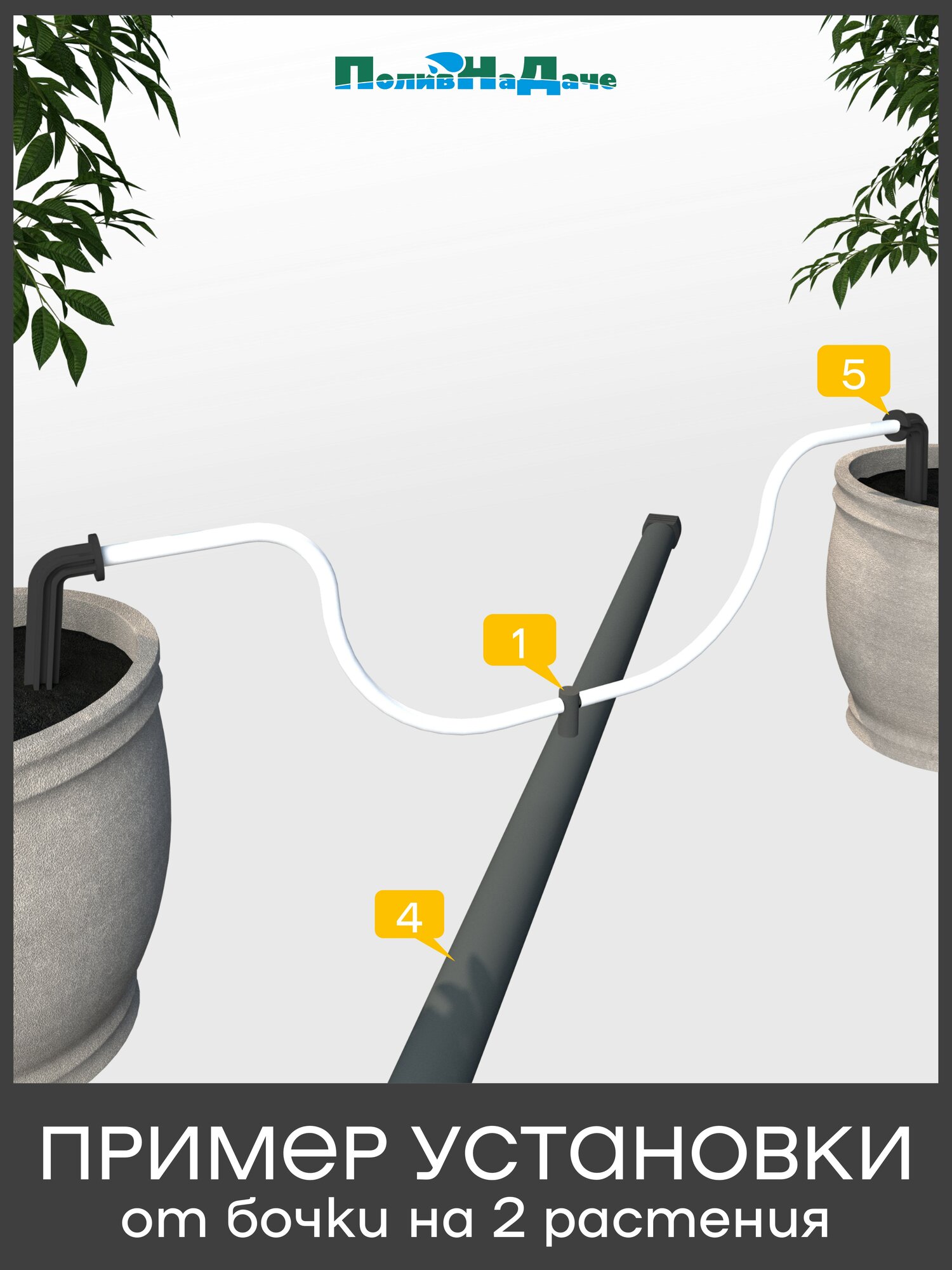 ПоливНаДаче

5

1

4

ПРИМЕР УСТАНОВКИ
от бочки на 2 растения