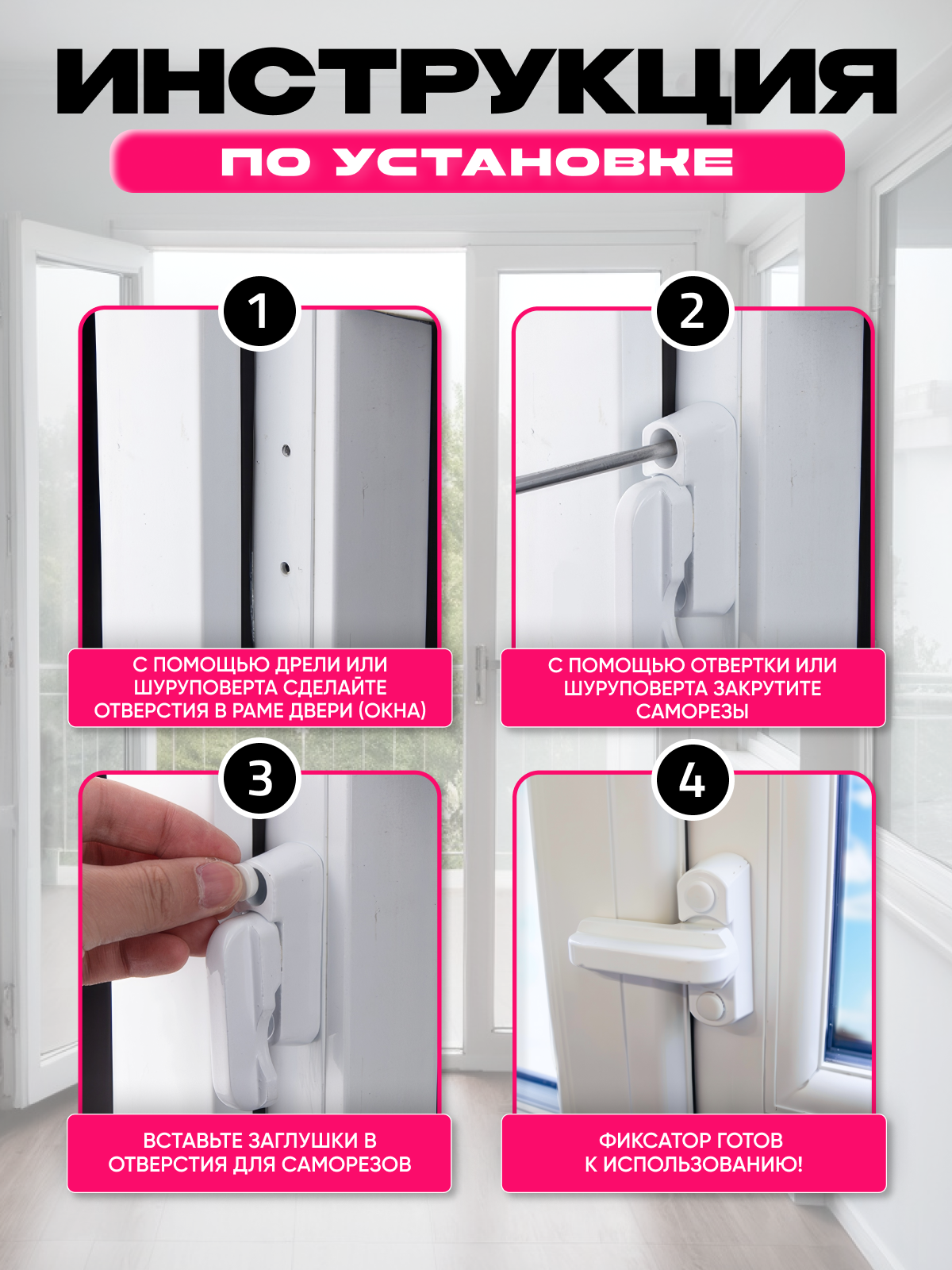 ИНСТРУКЦИЯ

ПО УСТАНОВКЕ

1

С ПОМОЩЬЮ ДРЕЛИ ИЛИ ШУРУПОВЕРТА СДЕЛАЙТЕ ОТВЕРСТИЯ В РАМЕ ДВЕРИ (ОКНА)

2

С ПОМОЩЬЮ ОТВЕРТКИ ИЛИ ШУРУПОВЕРТА ЗАКРУТИТЕ САМОРЕЗЫ

3

ВСТАВЬТЕ ЗАГЛУШКИ В ОТВЕРСТИЯ ДЛЯ САМОРЕЗОВ

4

ФИКСАТОР ГОТОВ К ИСПОЛЬЗОВАНИЮ!