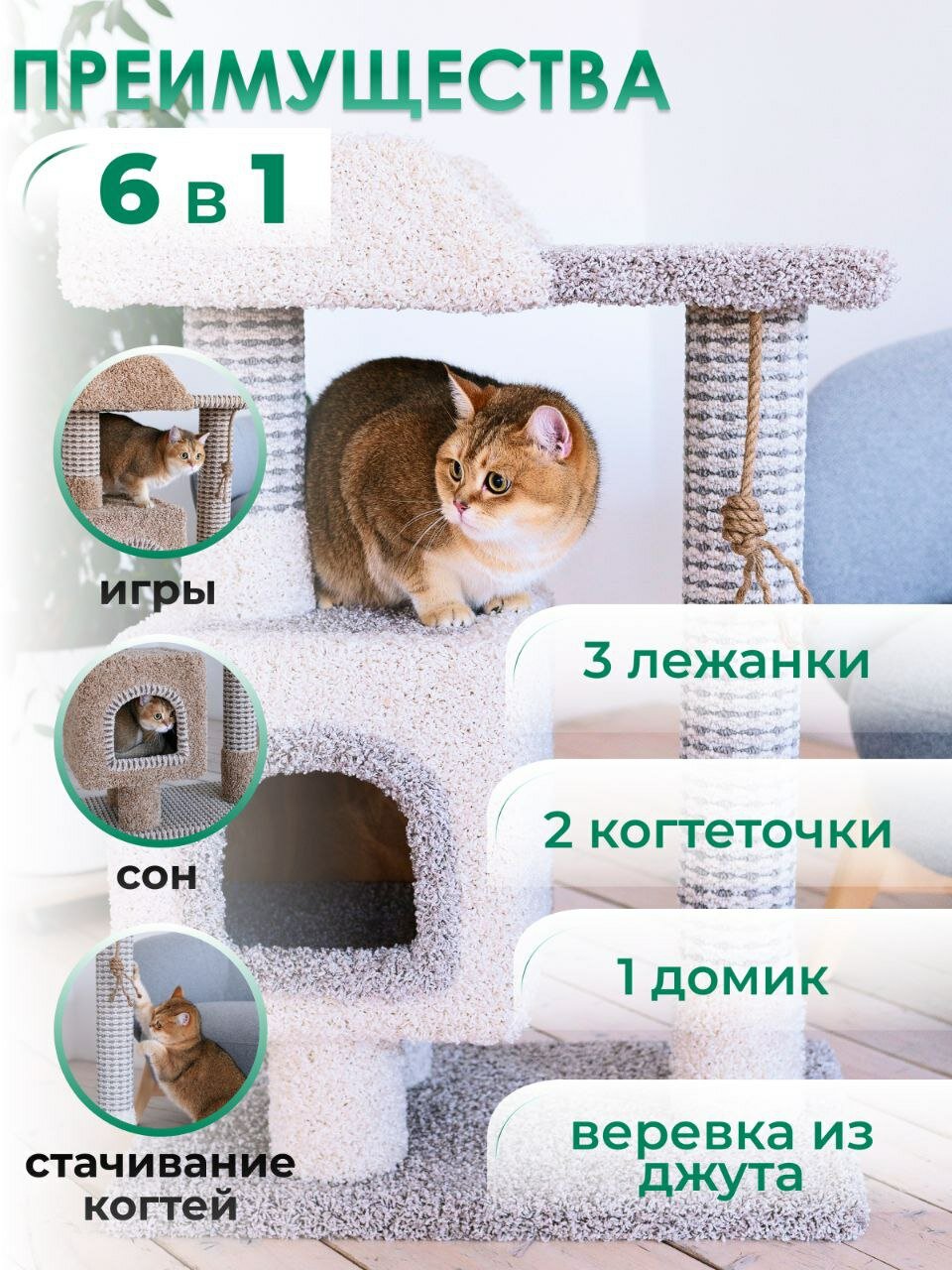 ПРЕИМУЩЕСТВА

6 в 1

игры

сон

стачивание когтей

3 лежанки

2 когтеточки

1 домик

веревка из джута