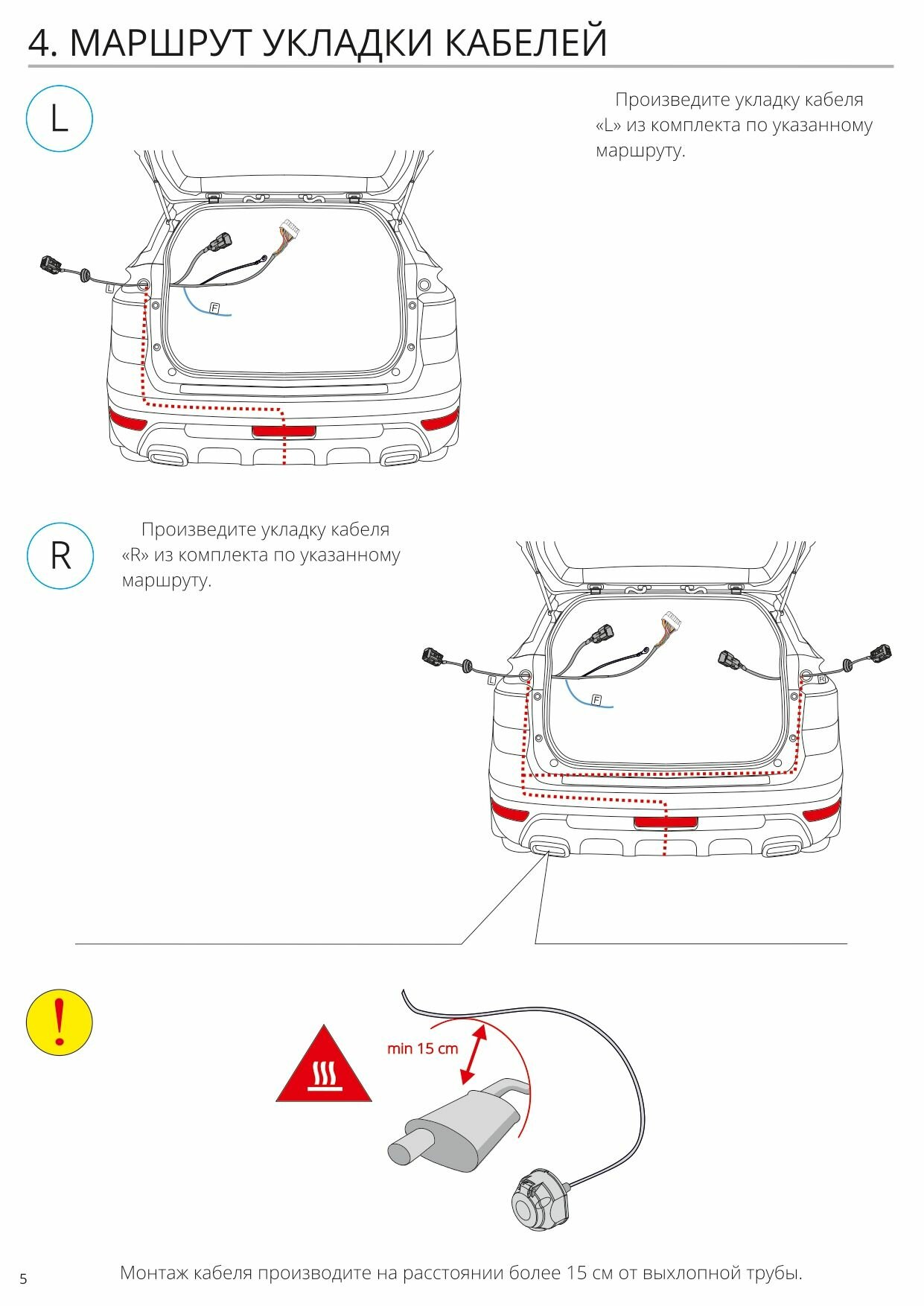 4. МАРШРУТ УКЛАДКИ КАБЕЛЕЙ

L

Произведите укладку кабеля «L» из комплекта по указанному маршруту.

L

F

R

Произведите укладку кабеля «R» из комплекта по указанному маршруту.

L

F

R

!

min 15 cm

5

Монтаж кабеля производите на расстоянии более 15 см от выхлопной трубы.