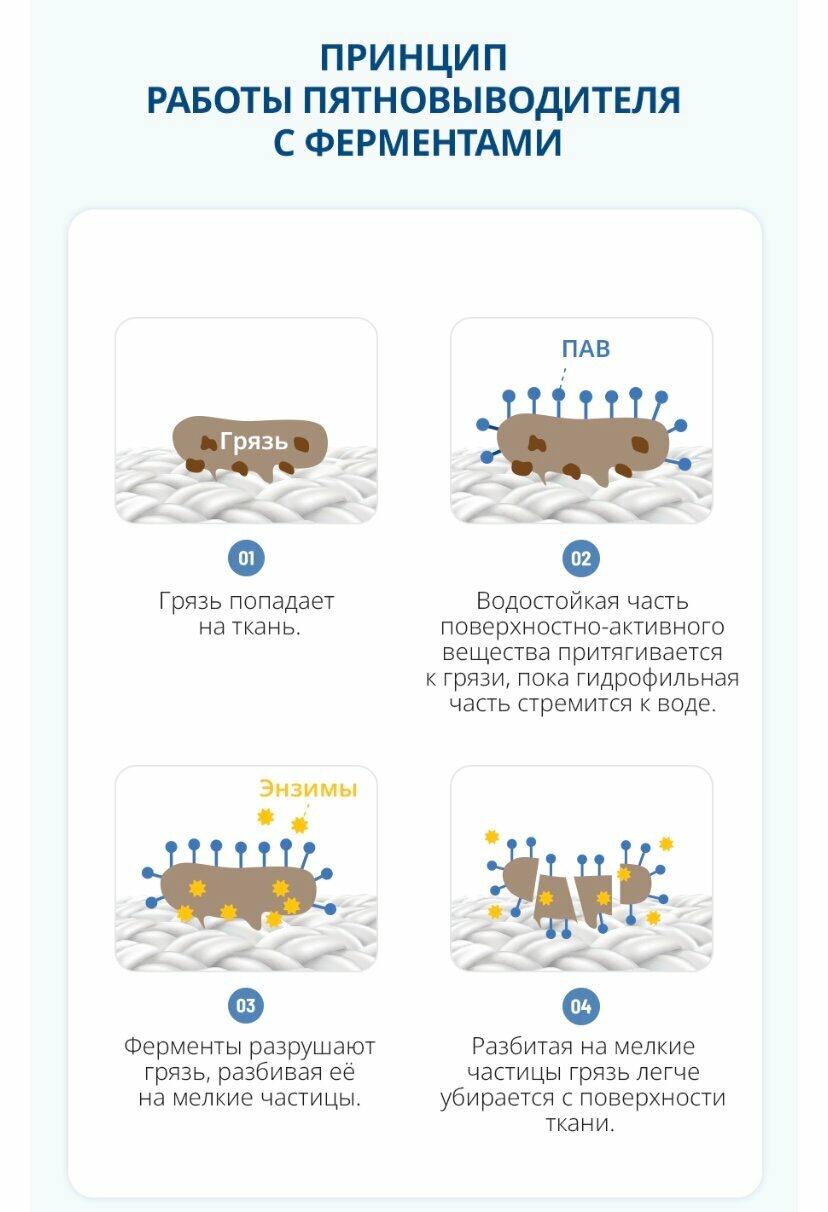 ПРИНЦИП
РАБОТЫ ПЯТНОВЫВОДИТЕЛЯ
С ФЕРМЕНТАМИ

Грязь

01

Грязь попадает на ткань.

ПАВ

02

Водостойкая часть поверхностно-активного вещества притягивается к грязи, пока гидрофильная часть стремится к воде.

Энзимы

03

Ферменты разрушают грязь, разбивая её на мелкие частицы.

04

Разбитая на мелкие частицы грязь легче убирается с поверхности ткани.