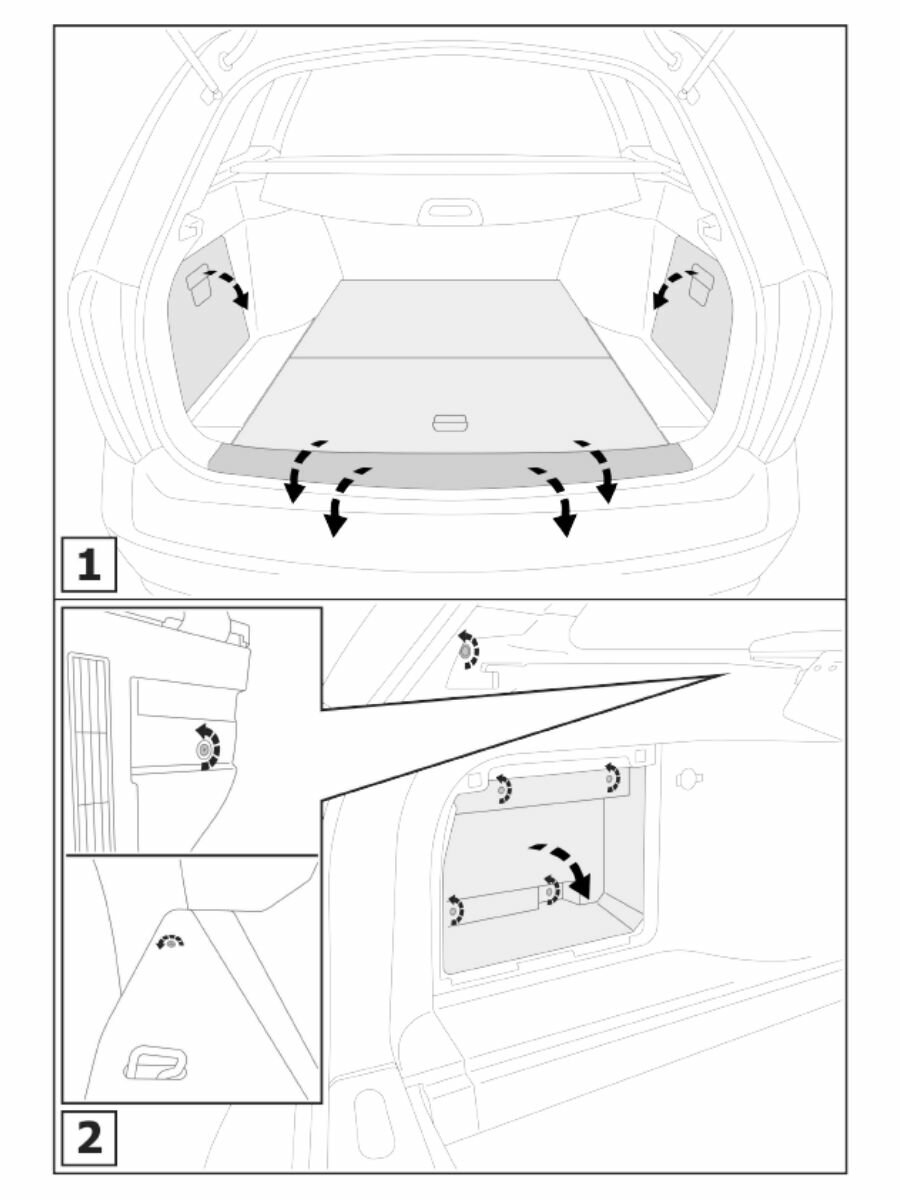 1

2