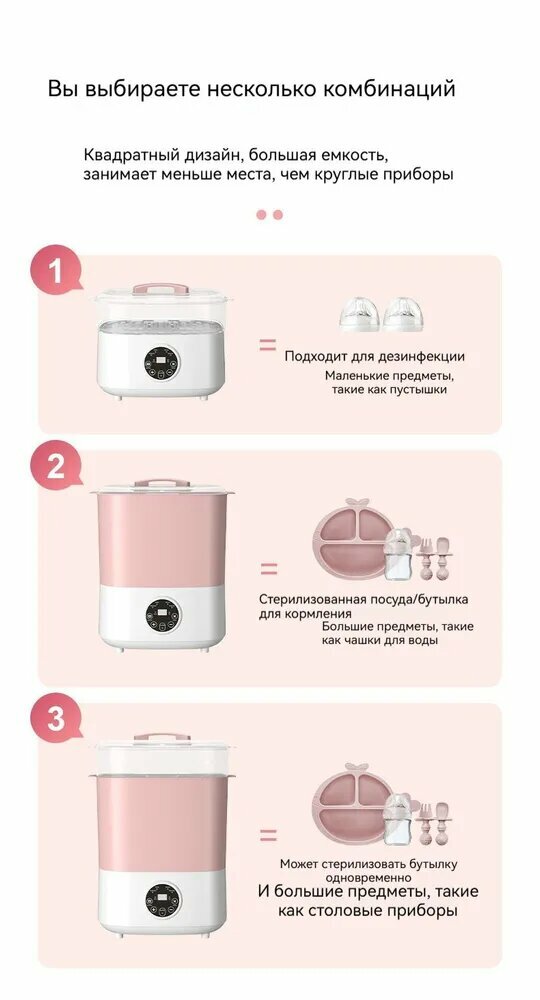 Вы выбираете несколько комбинаций

Квадратный дизайн, большая емкость, занимает меньше места, чем круглые приборы

1

=

Подходит для дезинфекции

Маленькие предметы, такие как пустышки

2

=

Стерилизованная посуда/бутылка для кормления

Большие предметы, такие как чашки для воды

3

=

Может стерилизовать бутылку одновременно

И большие предметы, такие как столовые приборы