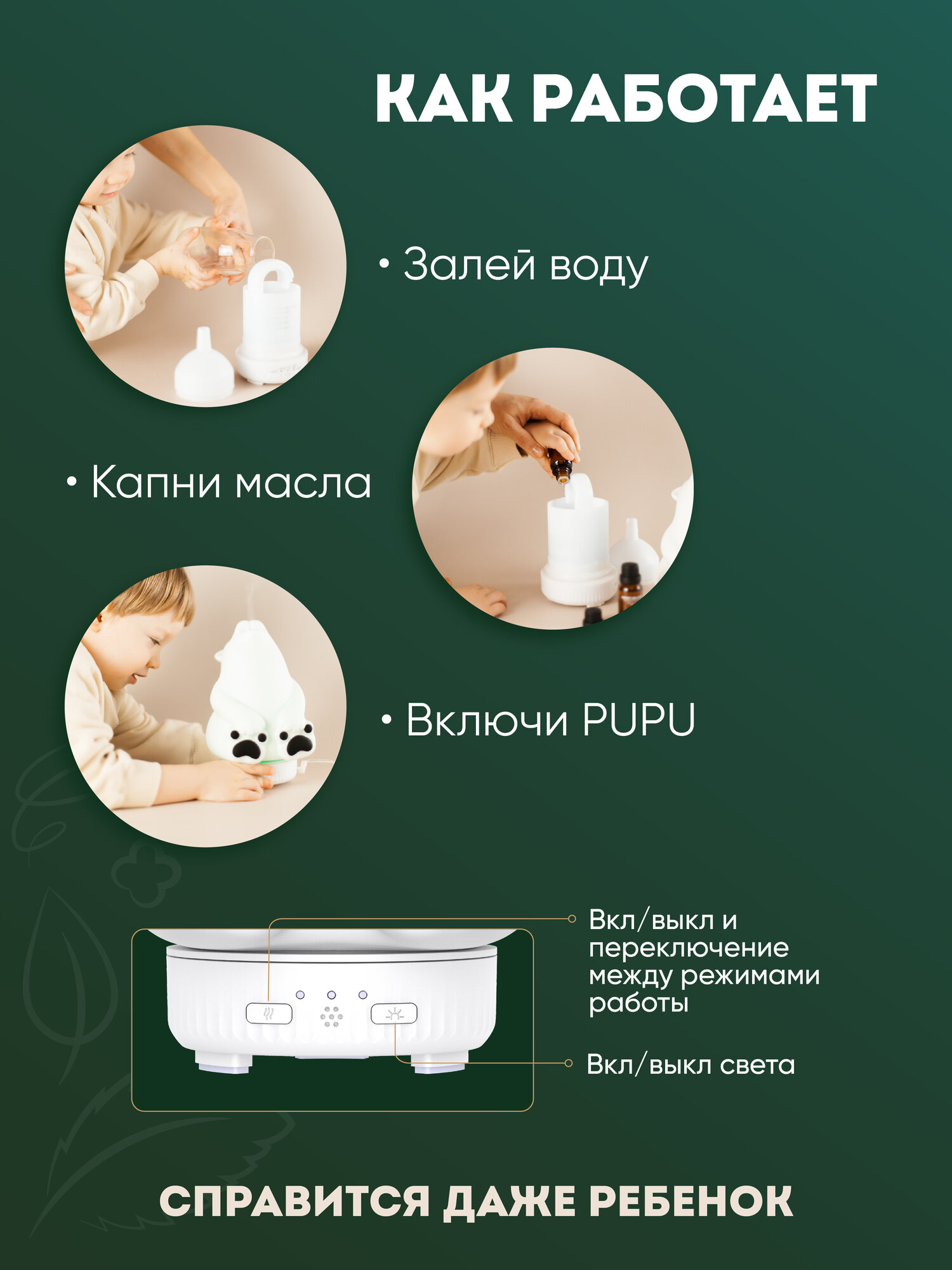 КАК РАБОТАЕТ

• Залей воду

• Капни масла

• Включи PUPU

Вкл/выкл и переключение между режимами работы

Вкл/выкл света

СПРАВИТСЯ ДАЖЕ РЕБЕНОК