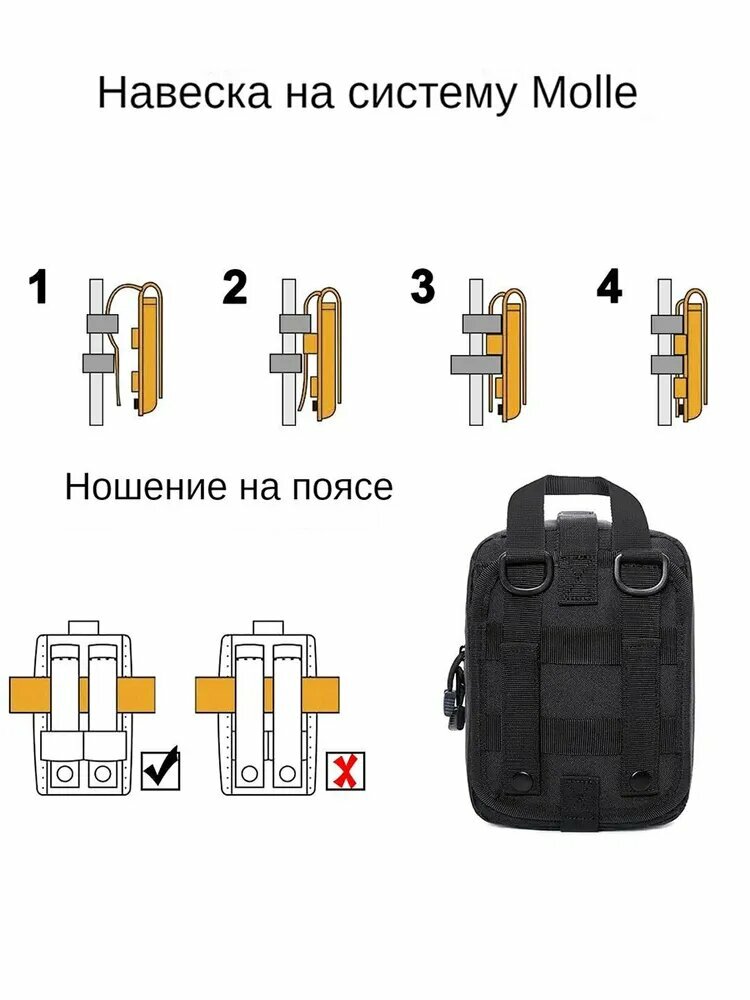 Навеска на систему Molle

1

2

3

4

Ношение на поясе