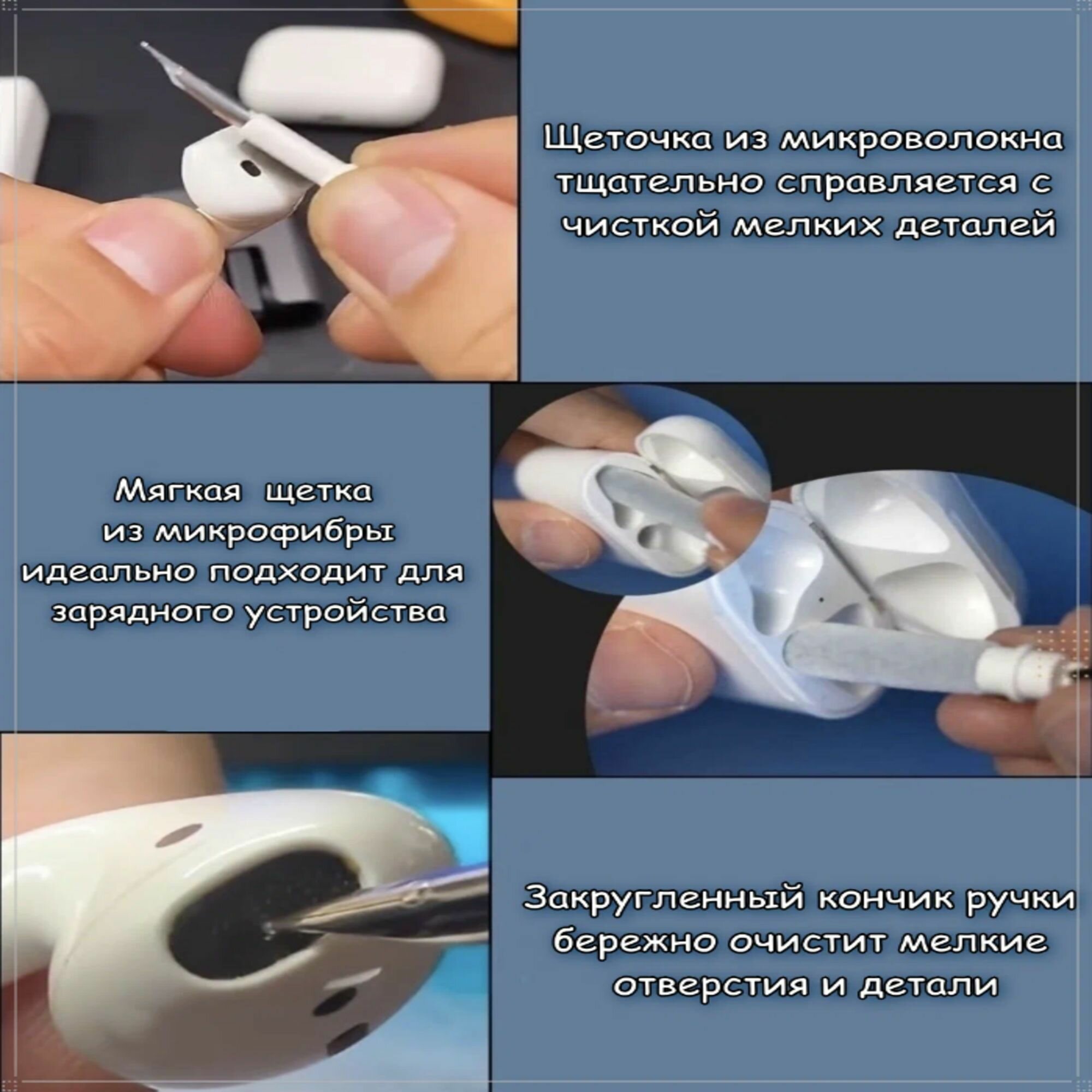 Щеточка из микроволокна тщательно справляется с чисткой мелких деталей

Мягкая щетка из микрофибры идеально подходит для зарядного устройства

Закругленный кончик ручки бережно очистит мелкие отверстия и детали