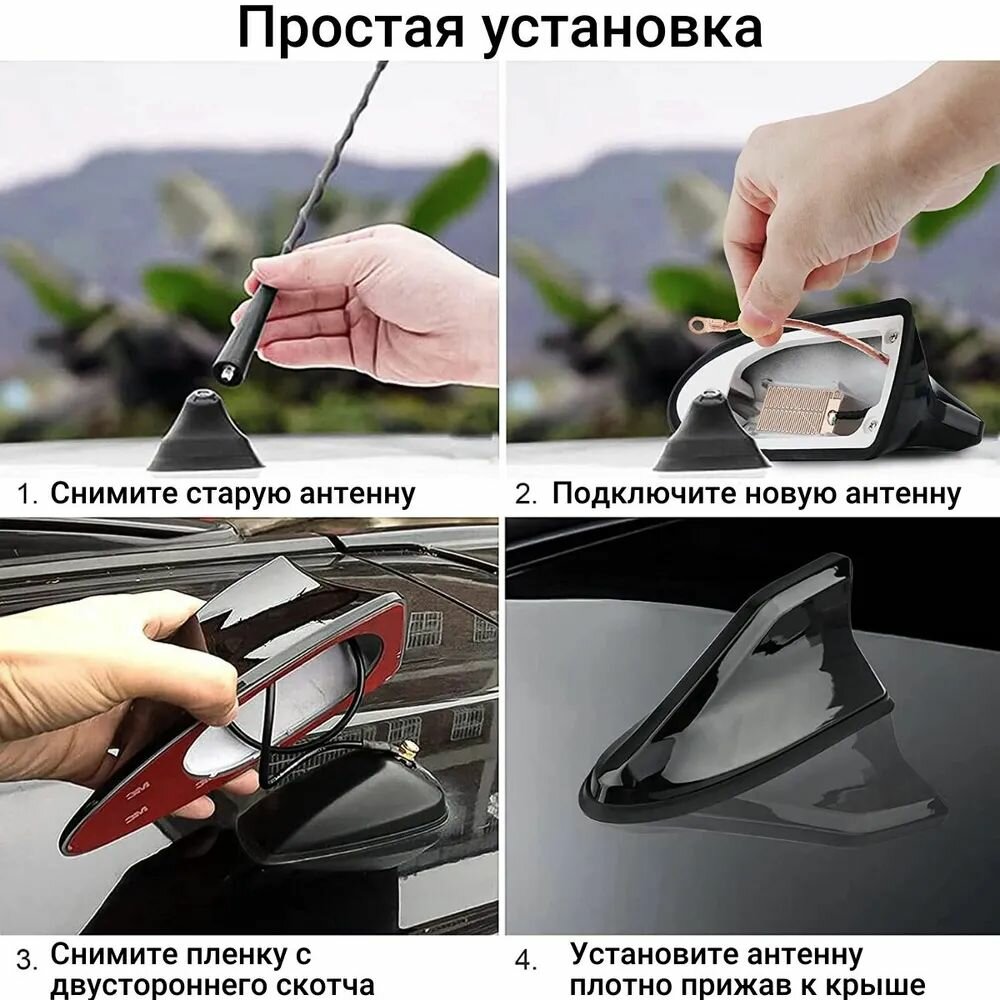 Простая установка

1. Снимите старую антенну

2. Подключите новую антенну

3. Снимите пленку с двустороннего скотча

4. Установите антенну плотно прижав к крыше