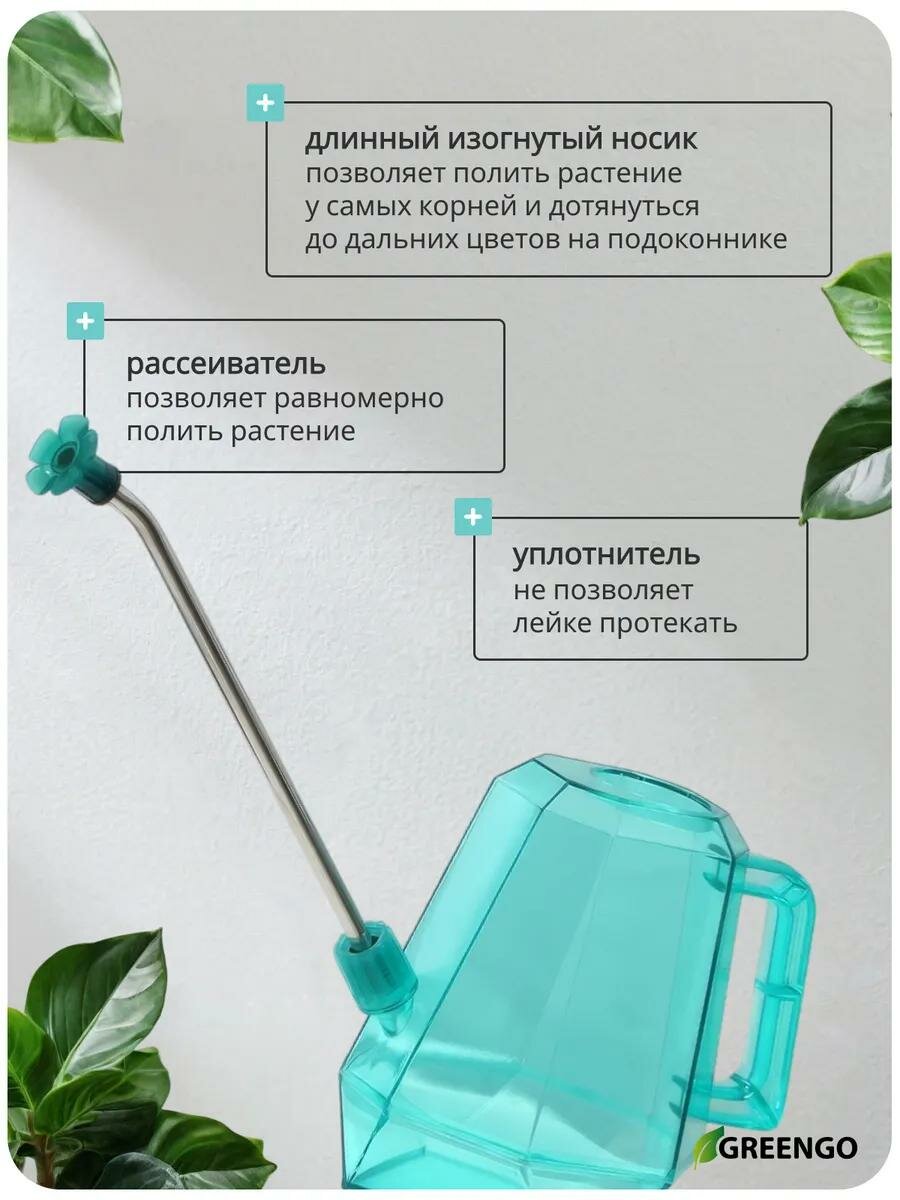 +

длинный изогнутый носик
позволяет полить растение у самых корней и дотянуться до дальних цветов на подоконнике

+

рассеиватель
позволяет равномерно полить растение

+

уплотнитель
не позволяет лейке протекать

GREENGO