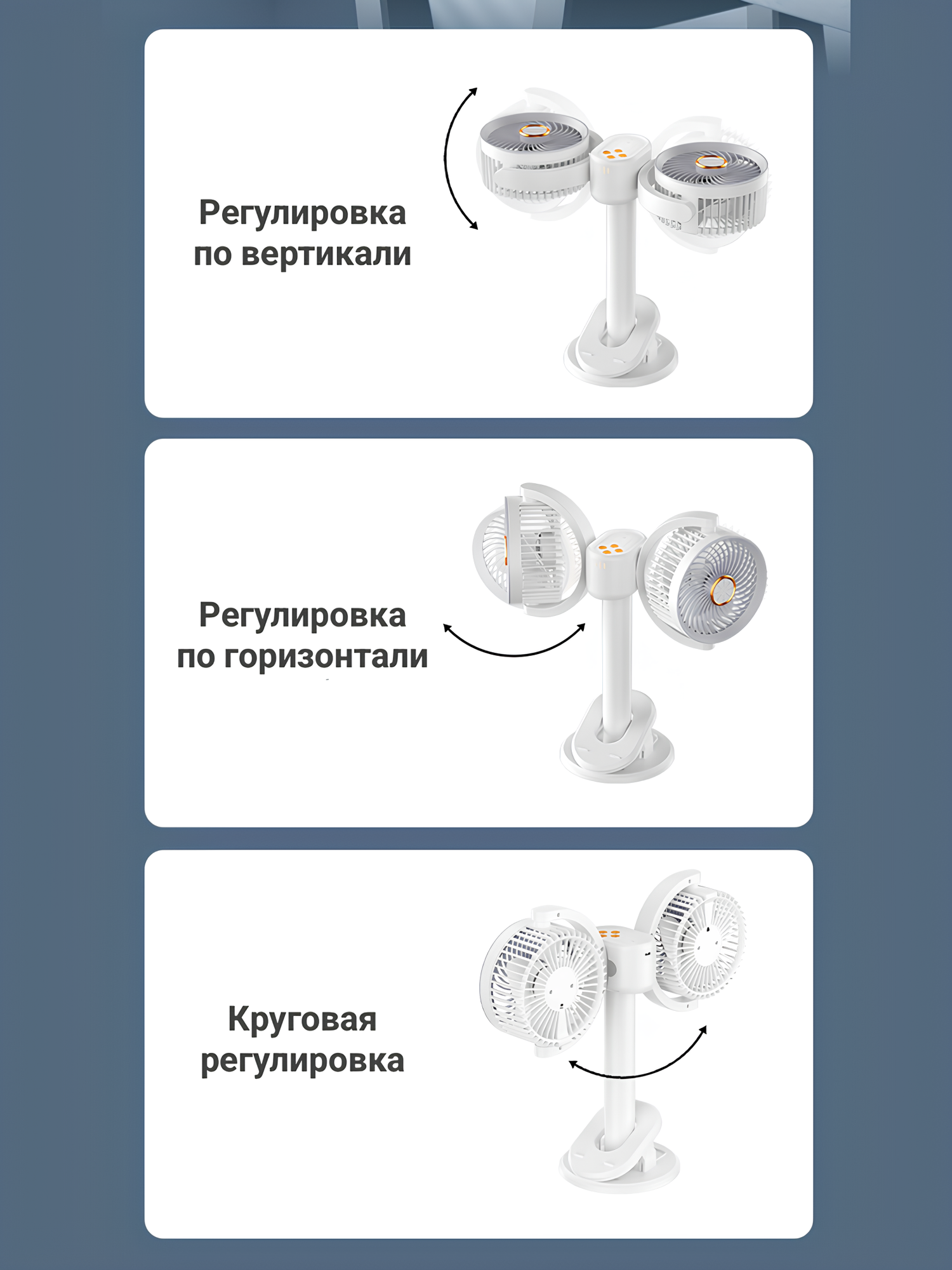 Регулировка по вертикали

Регулировка по горизонтали

Круговая регулировка