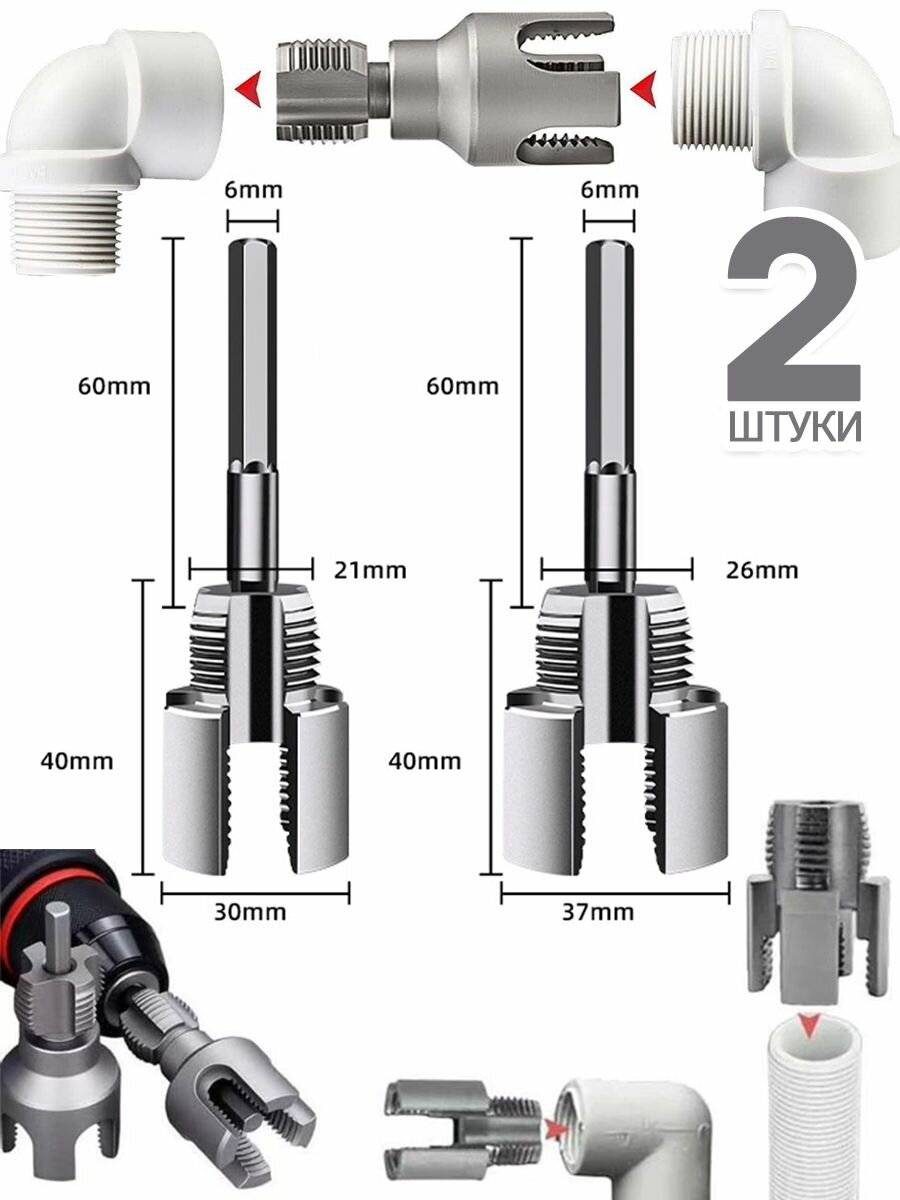 6mm

6mm

2
ШТУКИ

60mm

60mm

21mm

26mm

40mm

40mm

30mm

37mm