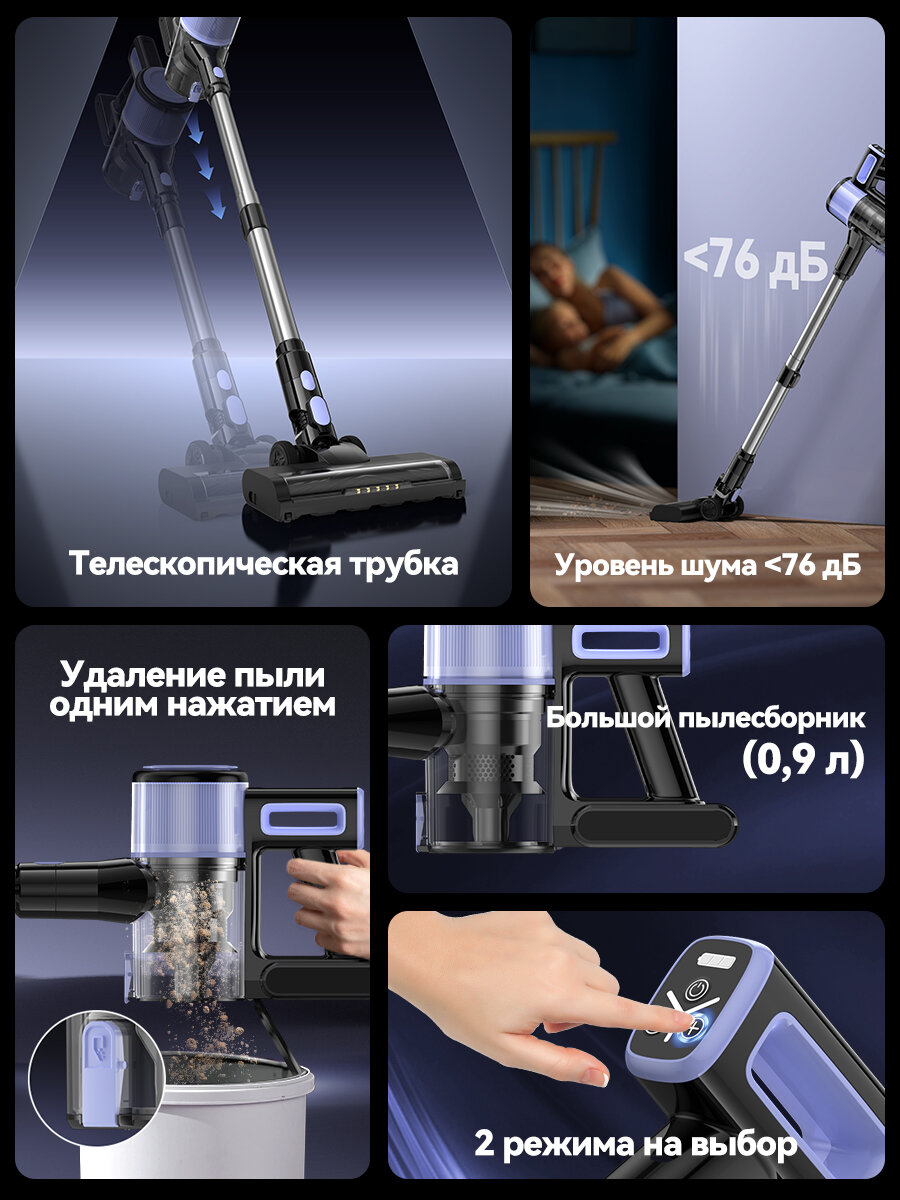 Телескопическая трубка

<76 дБ

Уровень шума <76 дБ

Удаление пыли одним нажатием

Большой пылесборник (0,9 л)

2 режима на выбор