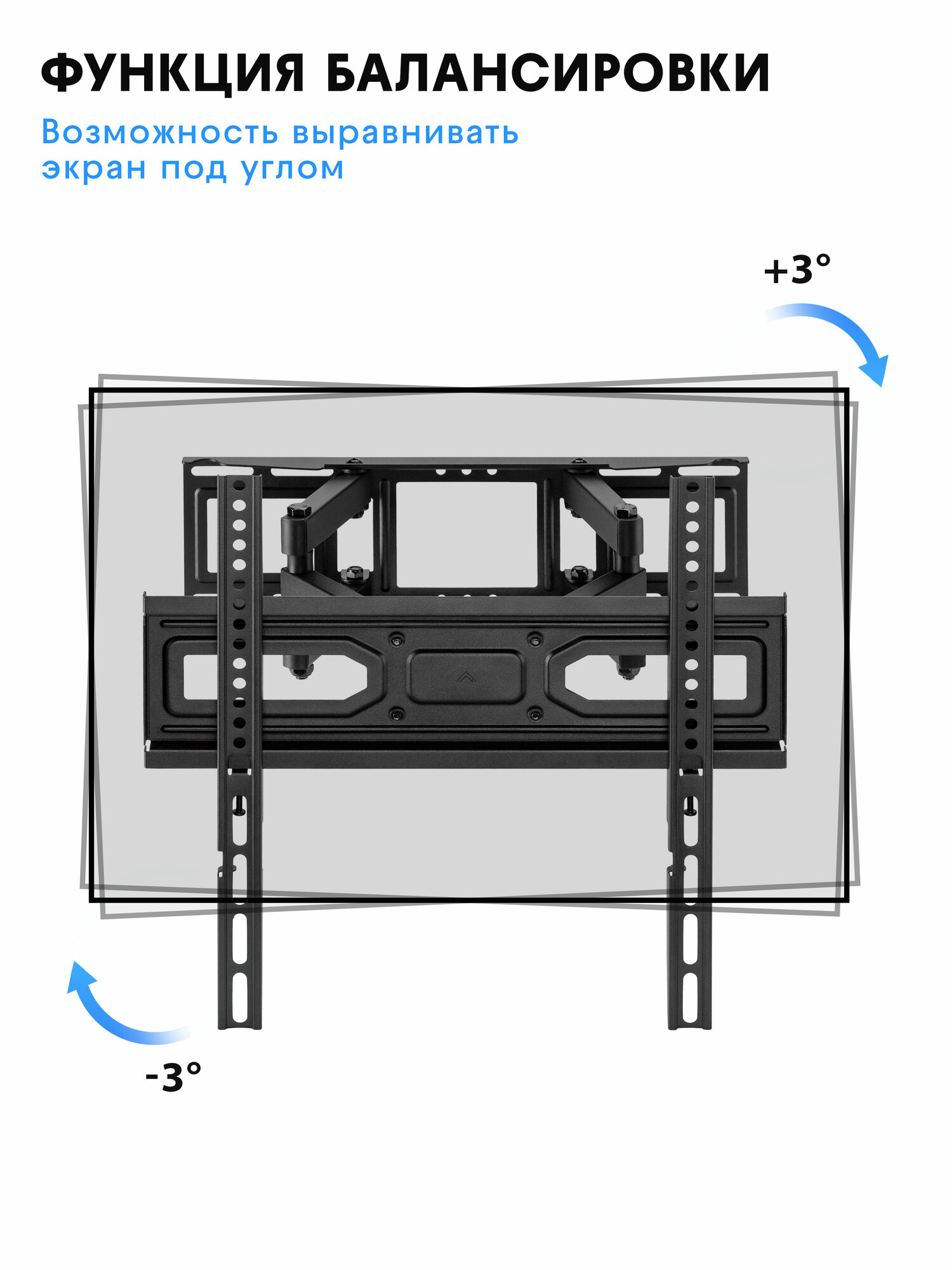 ФУНКЦИЯ БАЛАНСИРОВКИ

Возможность выравнивать экран под углом

+3°

-3°