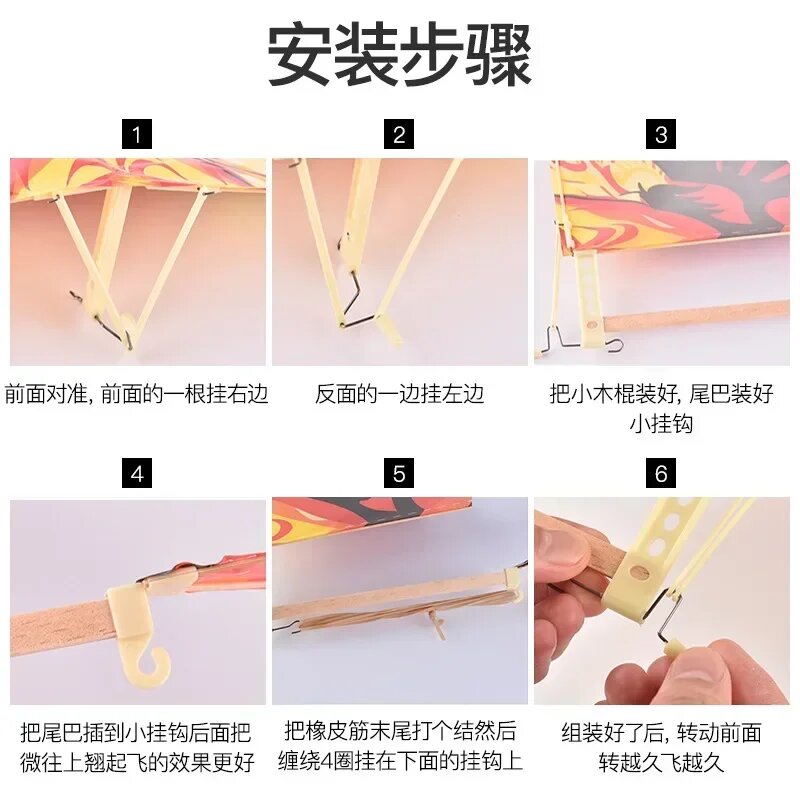 安装步骤

1

前面对准, 前面的一根挂右边

2

反面的一边挂左边

3

把小木棍装好, 尾巴装好小挂钩

4

把尾巴插到小挂钩后面把微往上翘起飞的效果更好

5

把橡皮筋末尾打个结然后缠绕4圈挂在下面的挂钩上

6

组装好了后, 转动前面转越久飞越久