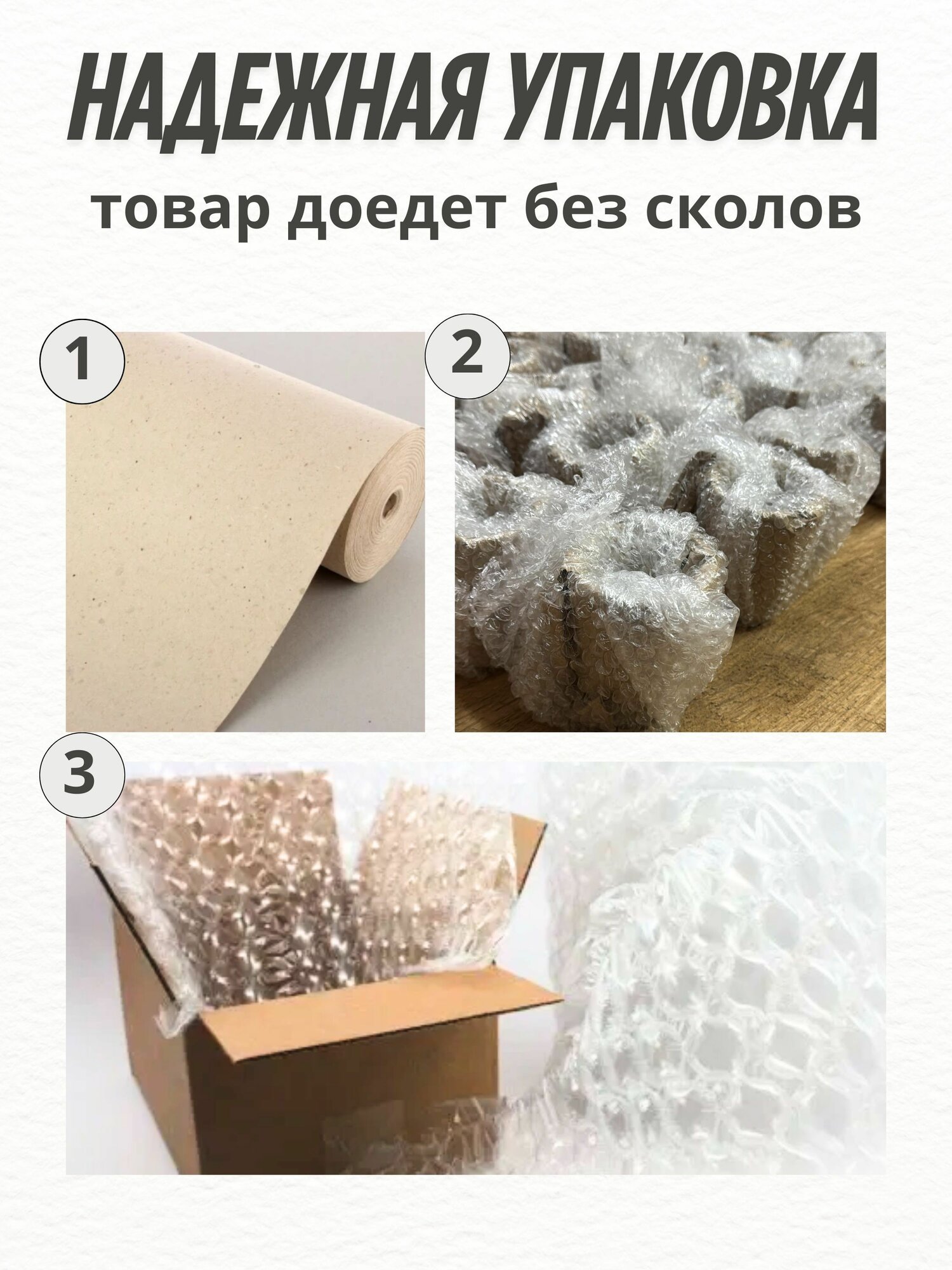 НАДЕЖНАЯ УПАКОВКА

товар доедет без сколов

1

2

3