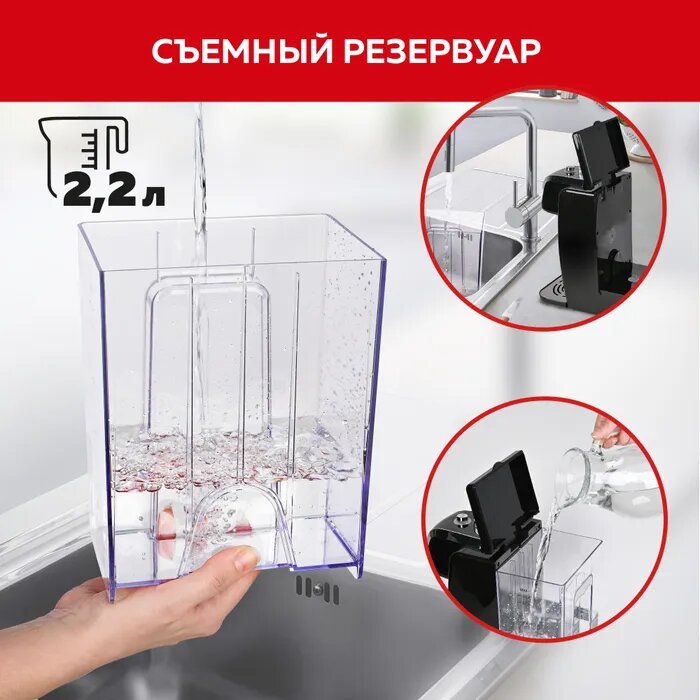 СЪЕМНЫЙ РЕЗЕРВУАР

2,2 л