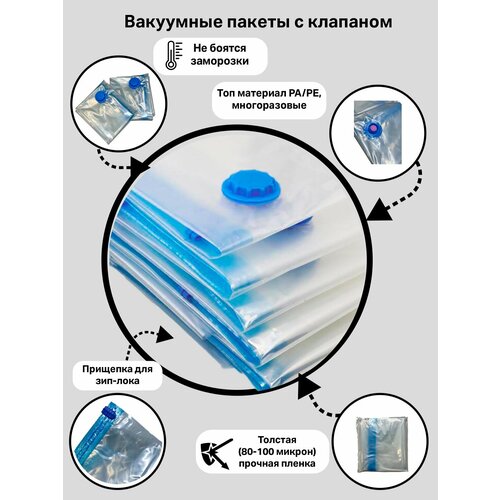 Вакуумные пакеты с клапаном

Не боятся заморозки

Топ материал PA/PE, многоразовые

Прищепка для зип-лока

Толстая (80-100 микрон) прочная пленка