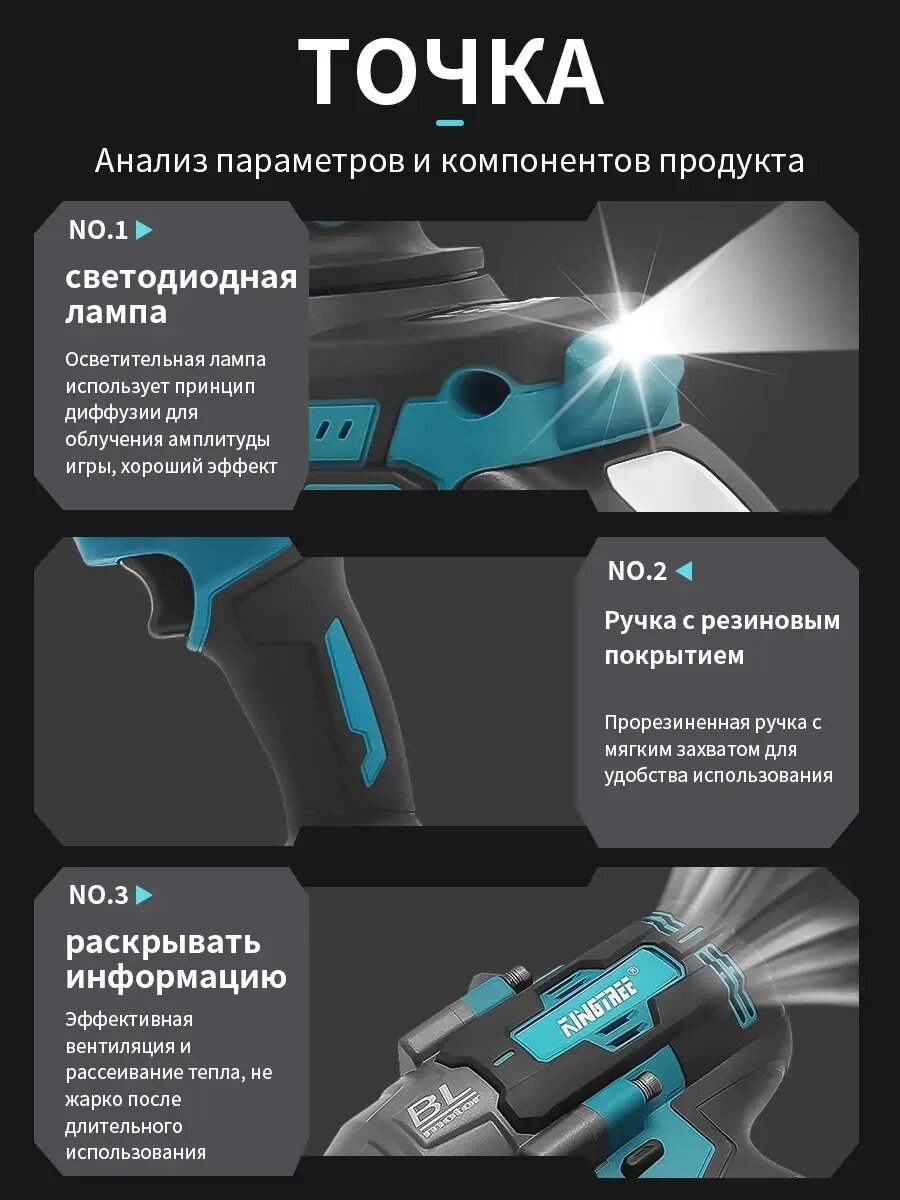 ТОЧКА

Анализ параметров и компонентов продукта

NO.1

светодиодная лампа

Осветительная лампа использует принцип диффузии для облучения амплитуды игры, хороший эффект

NO.2

Ручка с резиновым покрытием

Прорезиненная ручка с мягким захватом для удобства использования

NO.3

раскрывать информацию

Эффективная вентиляция и рассеивание тепла, не жарко после длительного использования

KINGTREE

BL motor