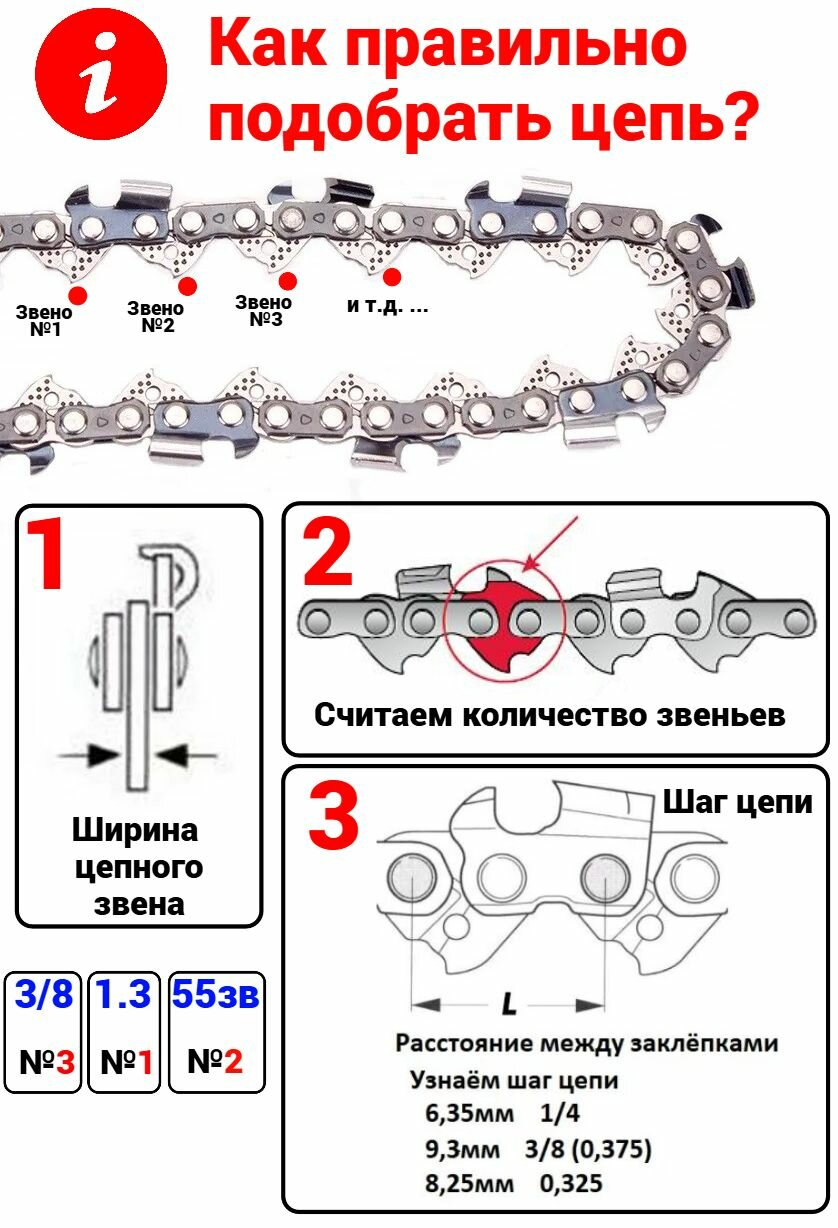 i

Как правильно подобрать цепь?

Звено №1

Звено №2

Звено №3

и т.д. ...

1

Ширина цепного звена

2

Считаем количество звеньев

3

Шаг цепи

L

Расстояние между заклёпками

Узнаём шаг цепи

6,35мм 1/4

9,3мм 3/8 (0,375)

8,25мм 0,325

3/8 №3

1.3 №1

55зв №2