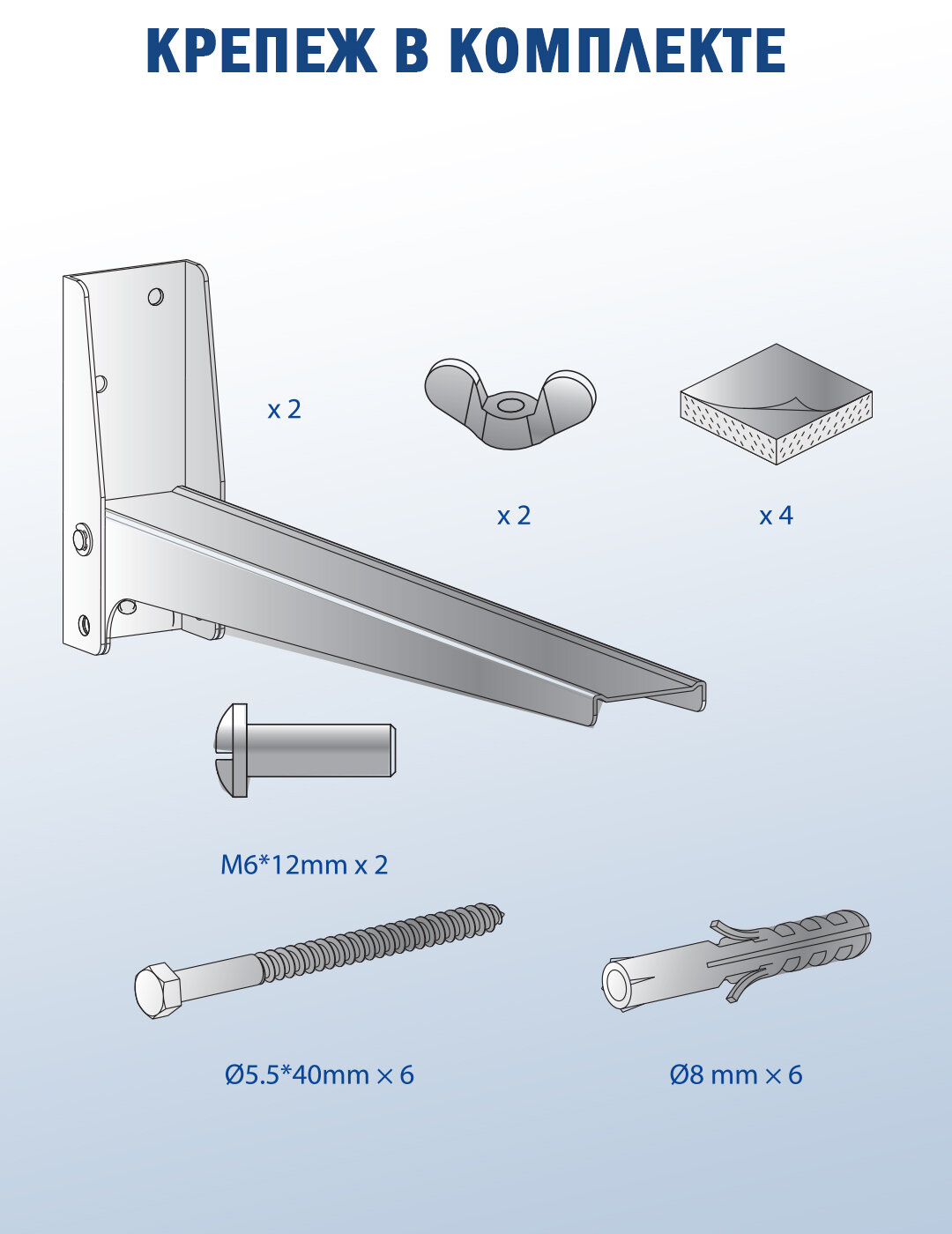 КРЕПЕЖ В КОМПЛЕКТЕ

x 2

x 2

x 4

M6*12mm x 2

Ø5.5*40mm × 6

Ø8 mm × 6