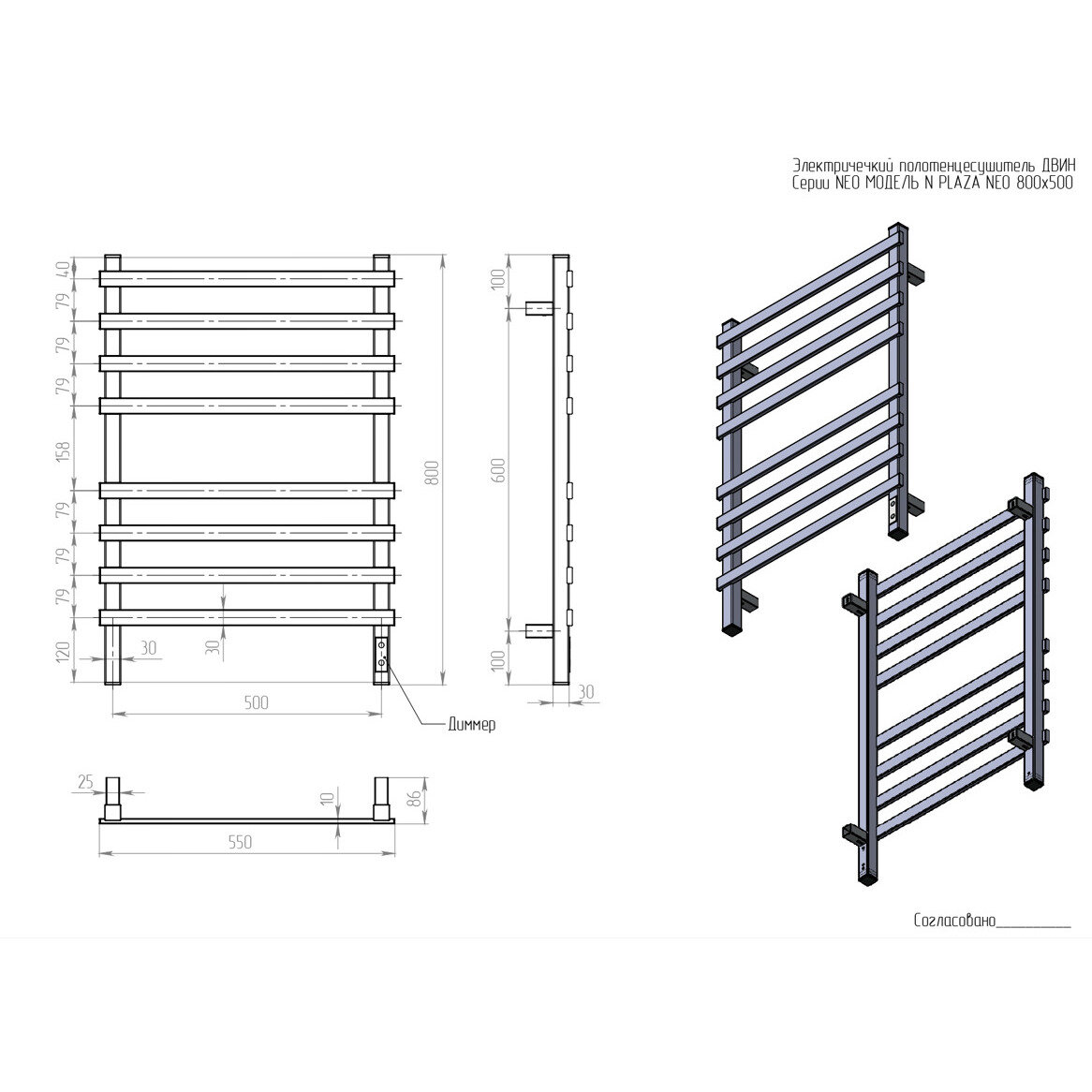 Электричечкий полотенцесушитель ДВИН
Серии NEO МОДЕЛЬ N PLAZA NEO 800x500

40
79
79
79
158
79
79
79
120
30
30
800
500
Диммер

100
600
100
30

25
10
86
550

Согласовано__________