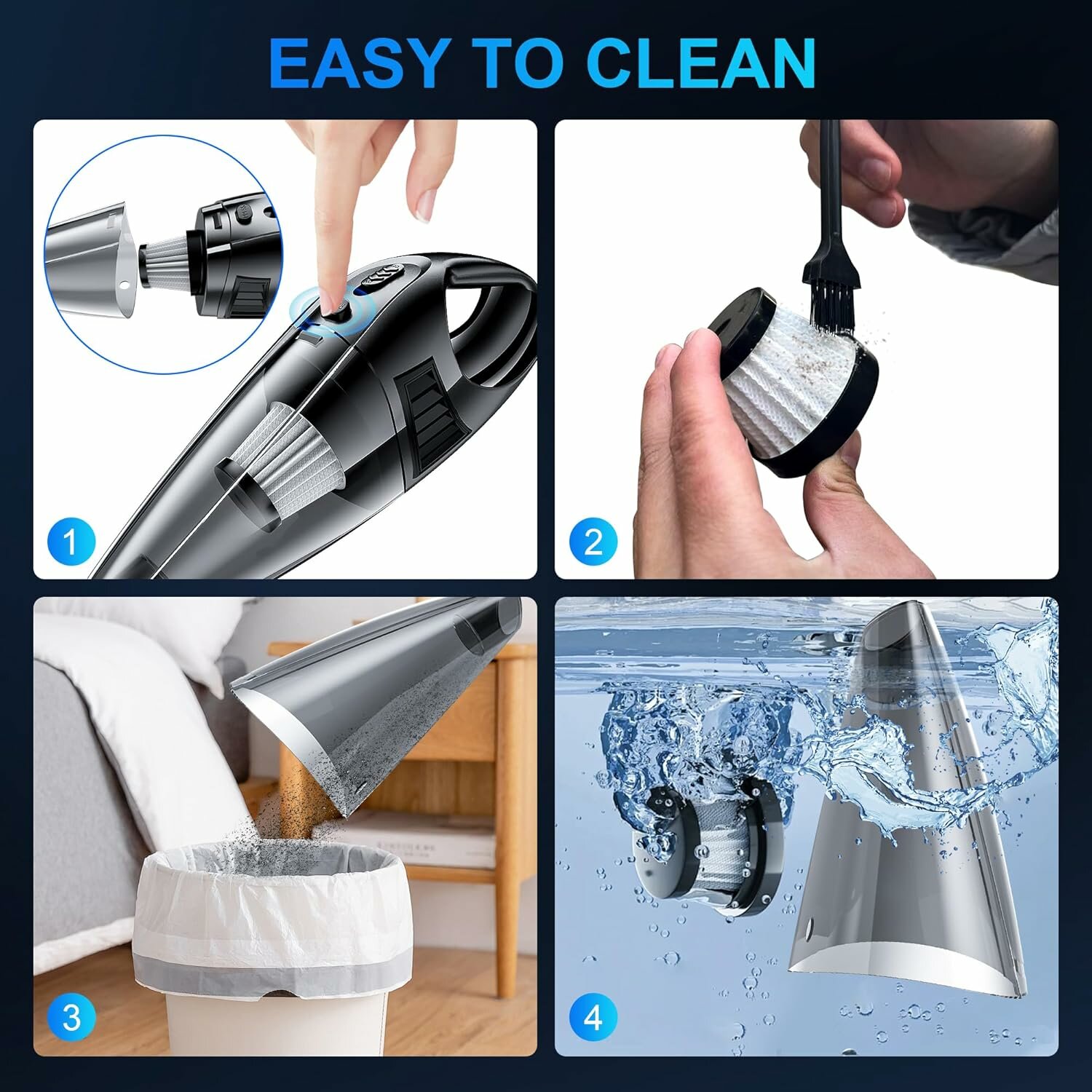 EASY TO CLEAN

1

2

3

4