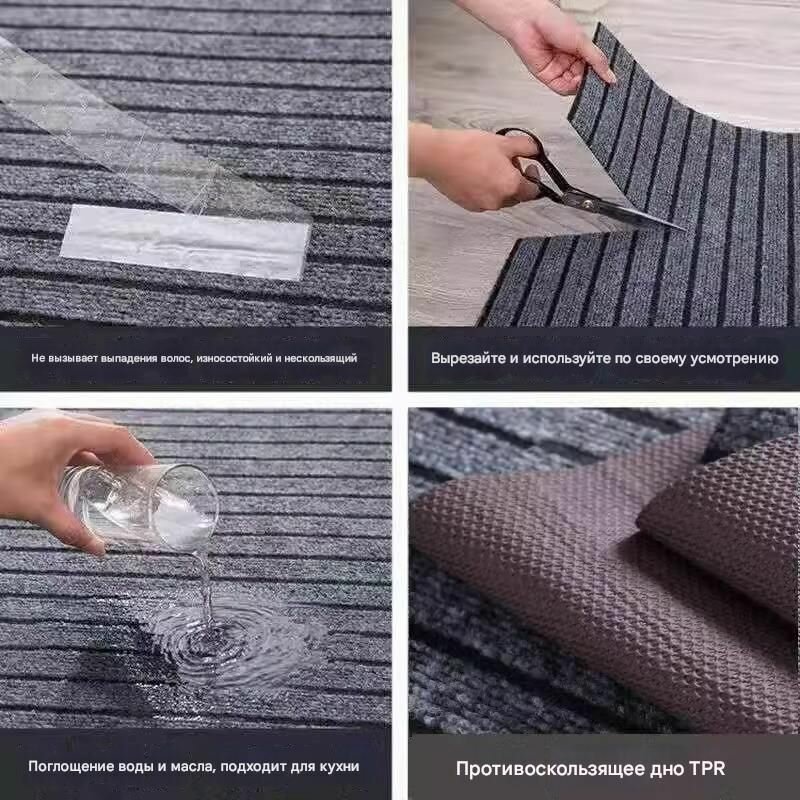 Не вызывает выпадения волос, износостойкий и нескользящий

Вырезайте и используйте по своему усмотрению

Поглощение воды и масла, подходит для кухни

Противоскользящее дно TPR