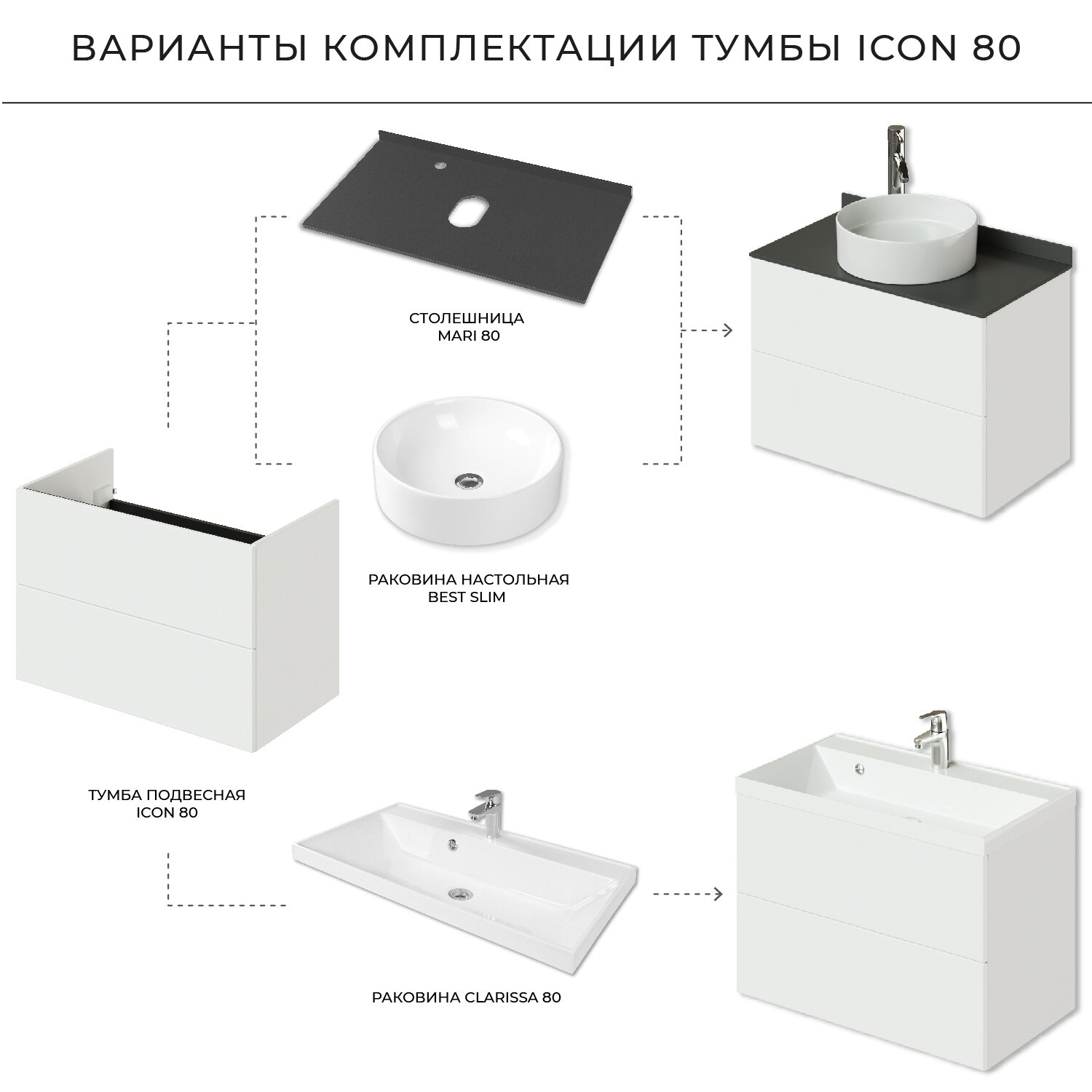 ВАРИАНТЫ КОМПЛЕКТАЦИИ ТУМБЫ ICON 80

СТОЛЕШНИЦА
MARI 80

РАКОВИНА НАСТОЛЬНАЯ
BEST SLIM

ТУМБА ПОДВЕСНАЯ
ICON 80

РАКОВИНА CLARISSA 80