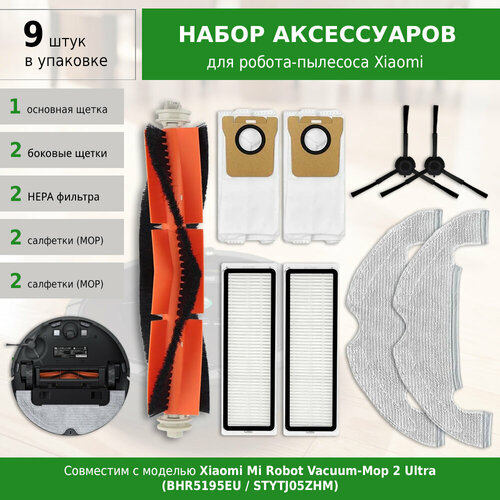 9 штук
в упаковке

НАБОР АКСЕССУАРОВ
для робота-пылесоса Xiaomi

1 основная щетка

2 боковые щетки

2 HEPA фильтра

2 салфетки (МОР)

2 салфетки (МОР)

Совместим с моделью Xiaomi Mi Robot Vacuum-Mop 2 Ultra (BHR5195EU / STYTJ05ZHM)