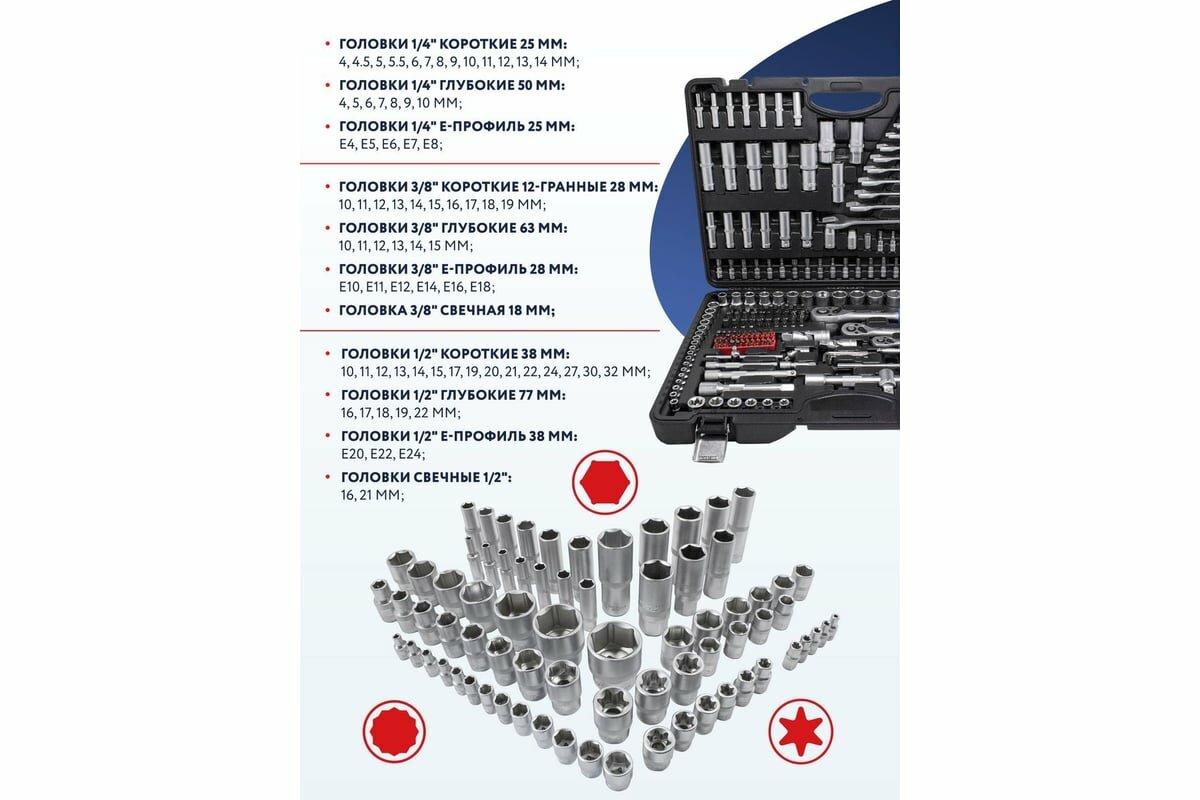 • ГОЛОВКИ 1/4" КОРОТКИЕ 25 ММ:
4, 4.5, 5, 5.5, 6, 7, 8, 9, 10, 11, 12, 13, 14 ММ;

• ГОЛОВКИ 1/4" ГЛУБОКИЕ 50 ММ:
4, 5, 6, 7, 8, 9, 10 ММ;

• ГОЛОВКИ 1/4" Е-ПРОФИЛЬ 25 ММ:
E4, E5, E6, E7, E8;

• ГОЛОВКИ 3/8" КОРОТКИЕ 12-ГРАННЫЕ 28 ММ:
10, 11, 12, 13, 14, 15, 16, 17, 18, 19 ММ;

• ГОЛОВКИ 3/8" ГЛУБОКИЕ 63 ММ:
10, 11, 12, 13, 14, 15 ММ;

• ГОЛОВКИ 3/8" Е-ПРОФИЛЬ 28 ММ:
E10, E11, E12, E14, E16, E18;

• ГОЛОВКА 3/8" СВЕЧНАЯ 18 ММ;

• ГОЛОВКИ 1/2" КОРОТКИЕ 38 ММ:
10, 11, 12, 13, 14, 15, 17, 19, 20, 21, 22, 24, 27, 30, 32 ММ;

• ГОЛОВКИ 1/2" ГЛУБОКИЕ 77 ММ:
16, 17, 18, 19, 22 ММ;

• ГОЛОВКИ 1/2" Е-ПРОФИЛЬ 38 ММ:
E20, E22, E24;

• ГОЛОВКИ СВЕЧНЫЕ 1/2":
16, 21 ММ;