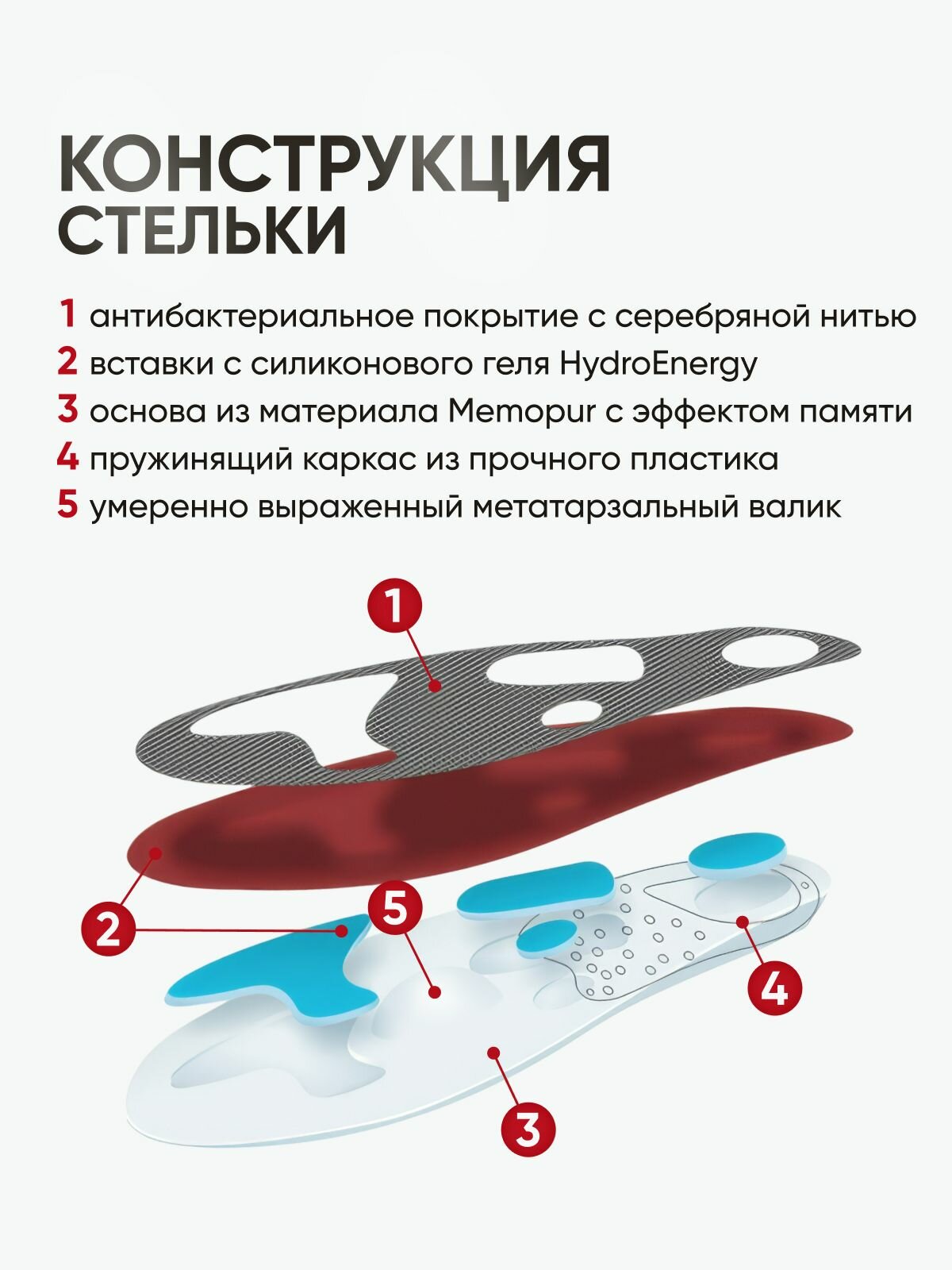 КОНСТРУКЦИЯ СТЕЛЬКИ

1 антибактериальное покрытие с серебряной нитью
2 вставки с силиконового геля HydroEnergy
3 основа из материала Memopur с эффектом памяти
4 пружинящий каркас из прочного пластика
5 умеренно выраженный метатарзальный валик

1
2
5
4
3