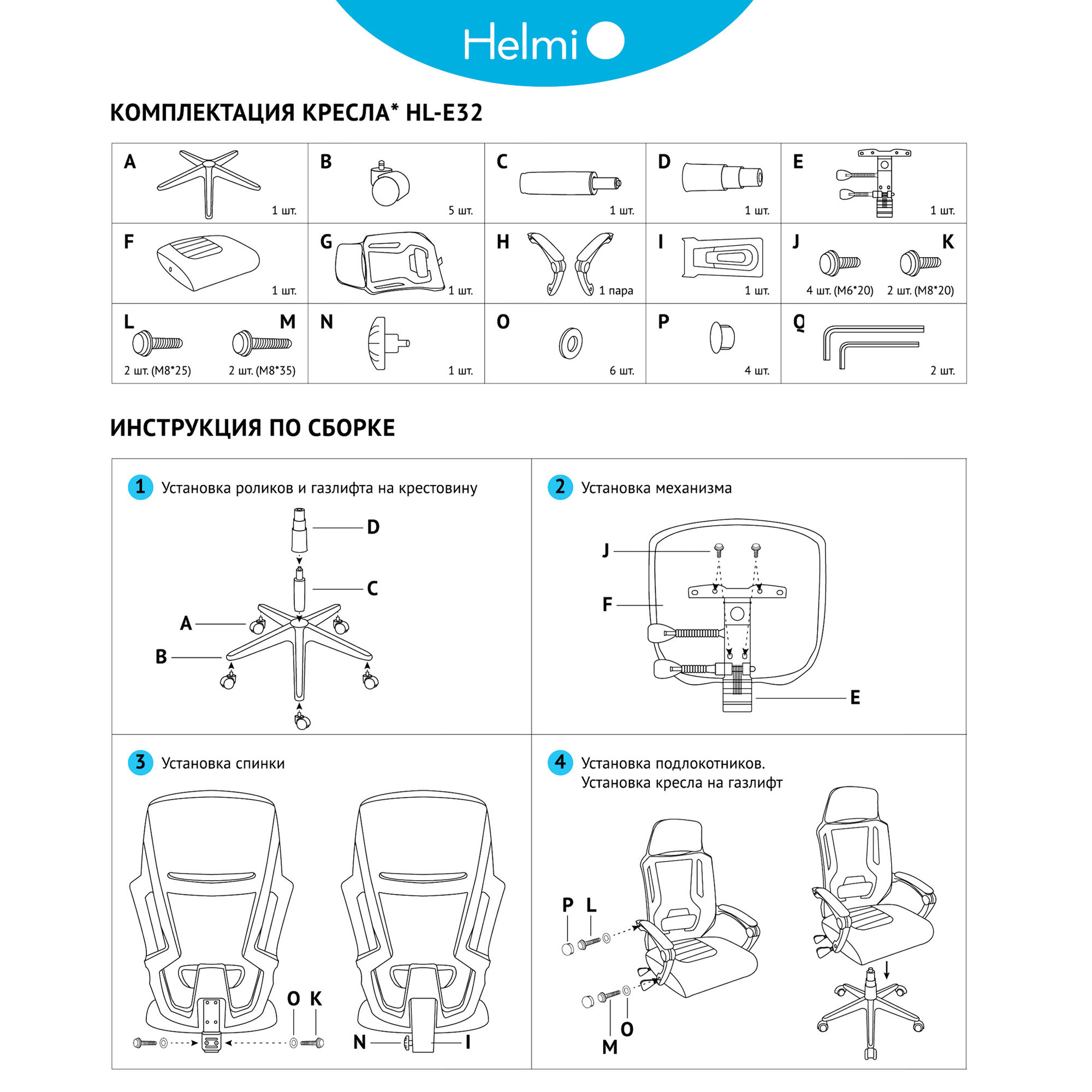 Helmi

КОМПЛЕКТАЦИЯ КРЕСЛА* HL-E32

| A 1 шт. | B 5 шт. | C 1 шт. | D 1 шт. | E 1 шт. |
|---|---|---|---|---|
| F 1 шт. | G 1 шт. | H 1 пара | I 1 шт. | J K 4 шт. (M6*20) 2 шт. (M8*20) |
| L M 2 шт. (M8*25) 2 шт. (M8*35) | N 1 шт. | O 6 шт. | P 4 шт. | Q 2 шт. |

ИНСТРУКЦИЯ ПО СБОРКЕ

1 Установка роликов и газлифта на крестовину

D C A B

2 Установка механизма

J F E

3 Установка спинки

O K N I

4 Установка подлокотников. Установка кресла на газлифт

P L M O